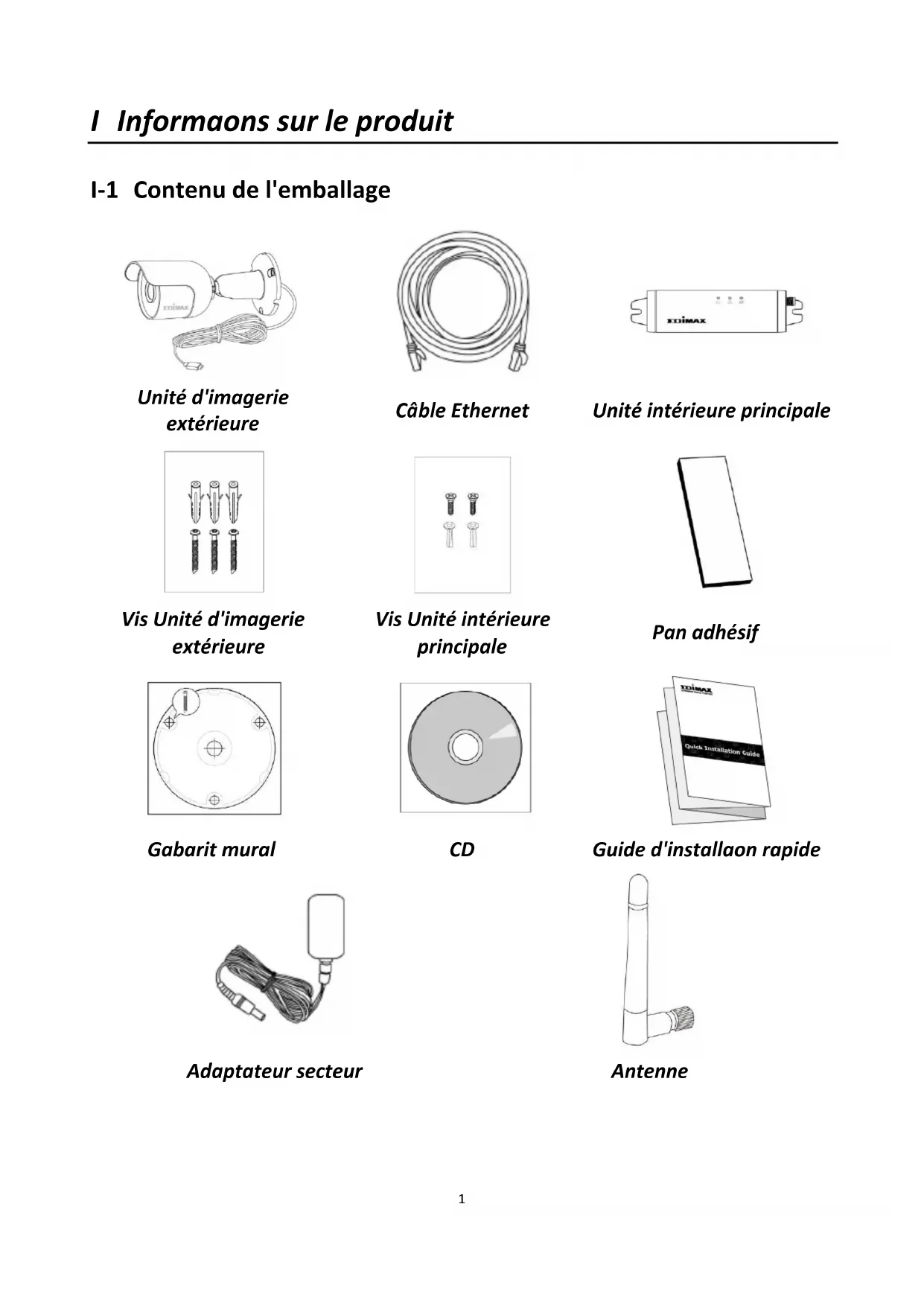 I Informaons sur le produit

I-1 Contenu de l'emballage

EDIMAX

EDIMAX

Unité d'imagerie extérieure

Câble Ethernet

Unité intérieure principale

Vis Unité d'imagerie extérieure

Vis Unité intérieure principale

Pan adhésif

EDIMAX

Quick Installation Guide

Gabarit mural

CD

Guide d'installaon rapide

Adaptateur secteur

Antenne

1