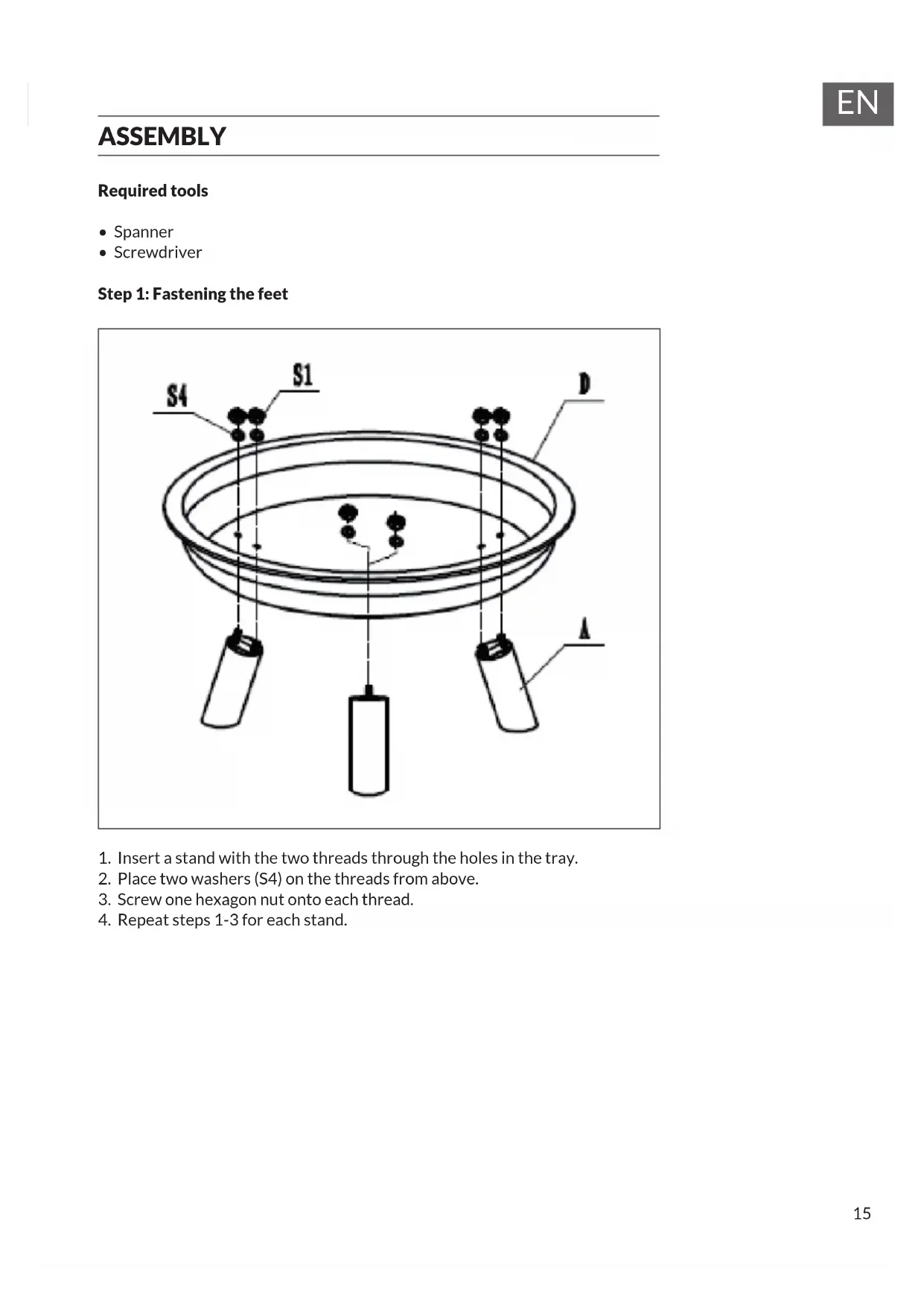 EN

ASSEMBLY

Required tools

• Spanner
• Screwdriver

Step 1: Fastening the feet

S4 S1 D

A

1. Insert a stand with the two threads through the holes in the tray.
2. Place two washers (S4) on the threads from above.
3. Screw one hexagon nut onto each thread.
4. Repeat steps 1-3 for each stand.

15