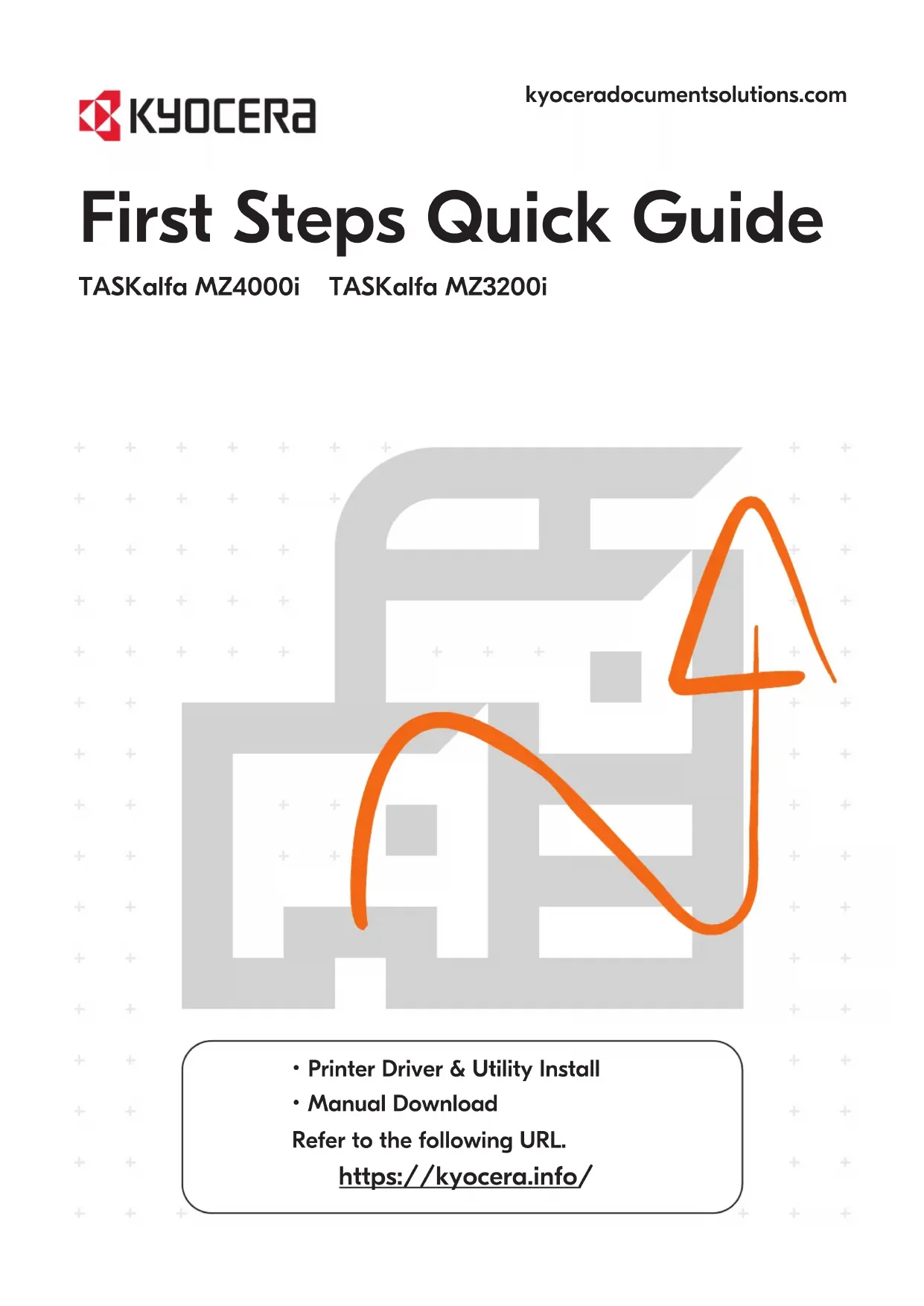 KYOCERA

kyoceradocumentsolutions.com

First Steps Quick Guide

TASKalfa MZ4000i TASKalfa MZ3200i

・Printer Driver & Utility Install
・Manual Download
Refer to the following URL.
https://kyocera.info/