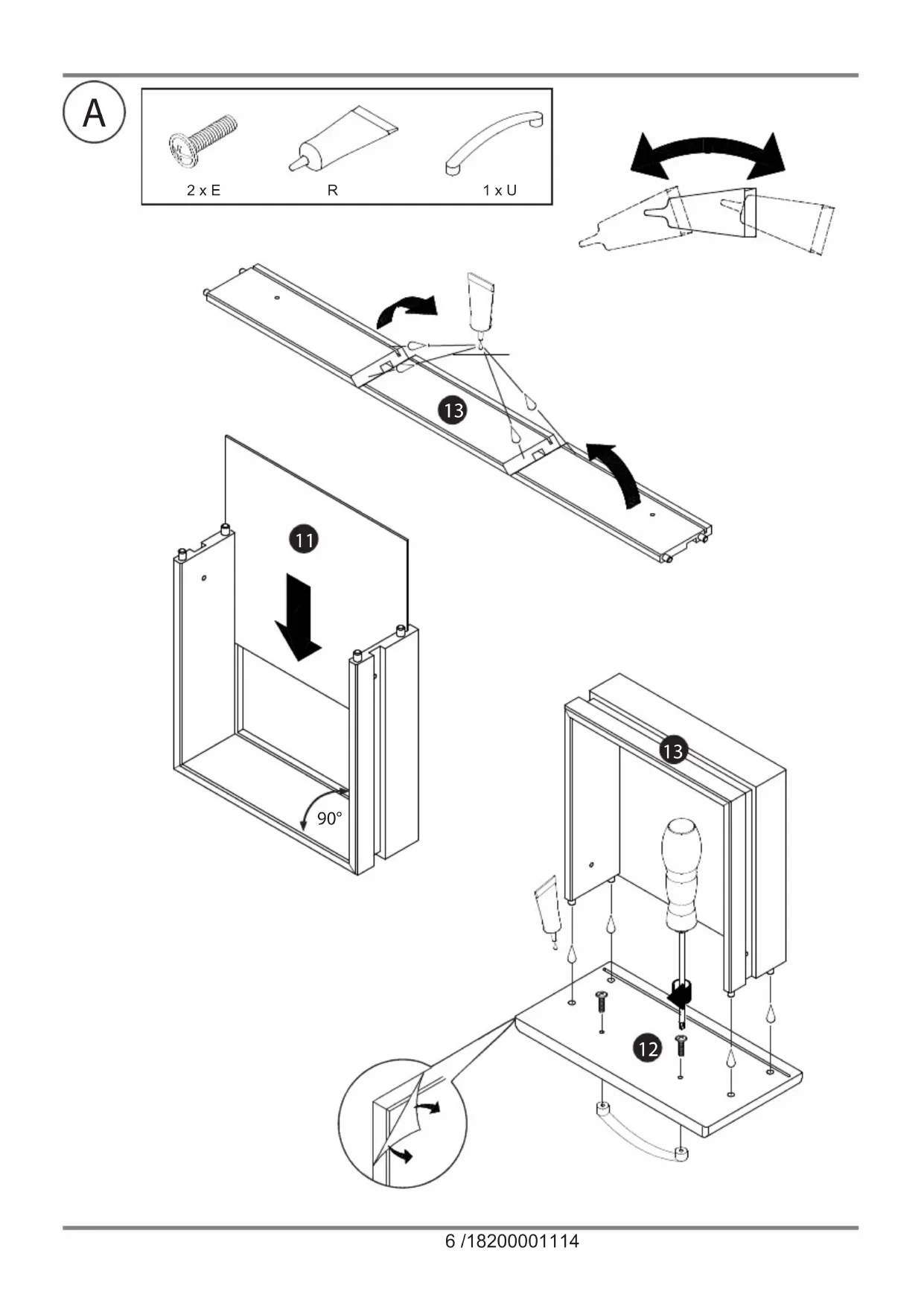 A

2 x E R 1 x U

13

11

90°

13

12

6 /18200001114