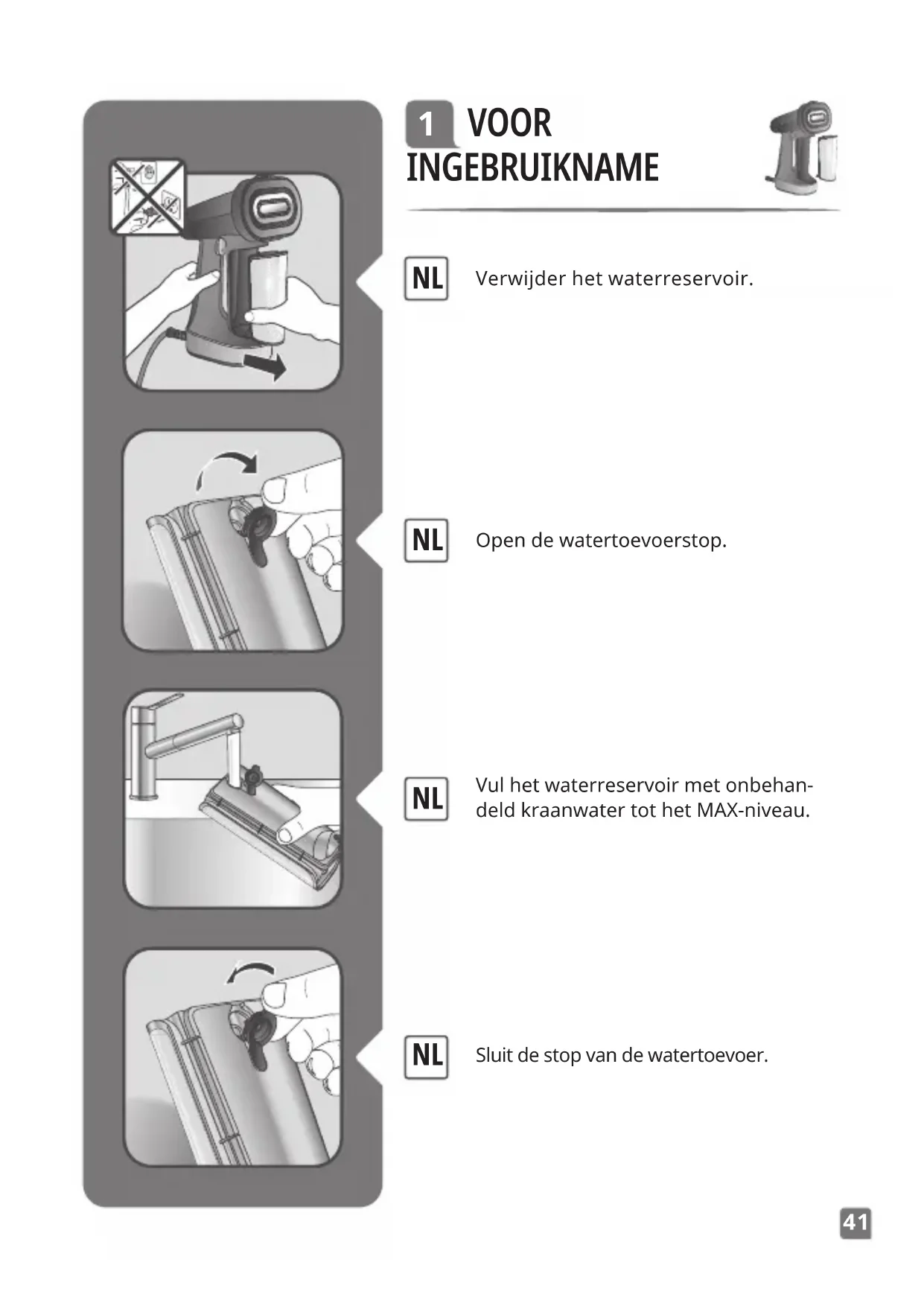 1 VOOR INGEBRUIKNAME

NL Verwijder het waterreservoir.

NL Open de watertoevoerstop.

NL Vul het waterreservoir met onbehandeld kraanwater tot het MAX-niveau.

NL Sluit de stop van de watertoevoer.

41