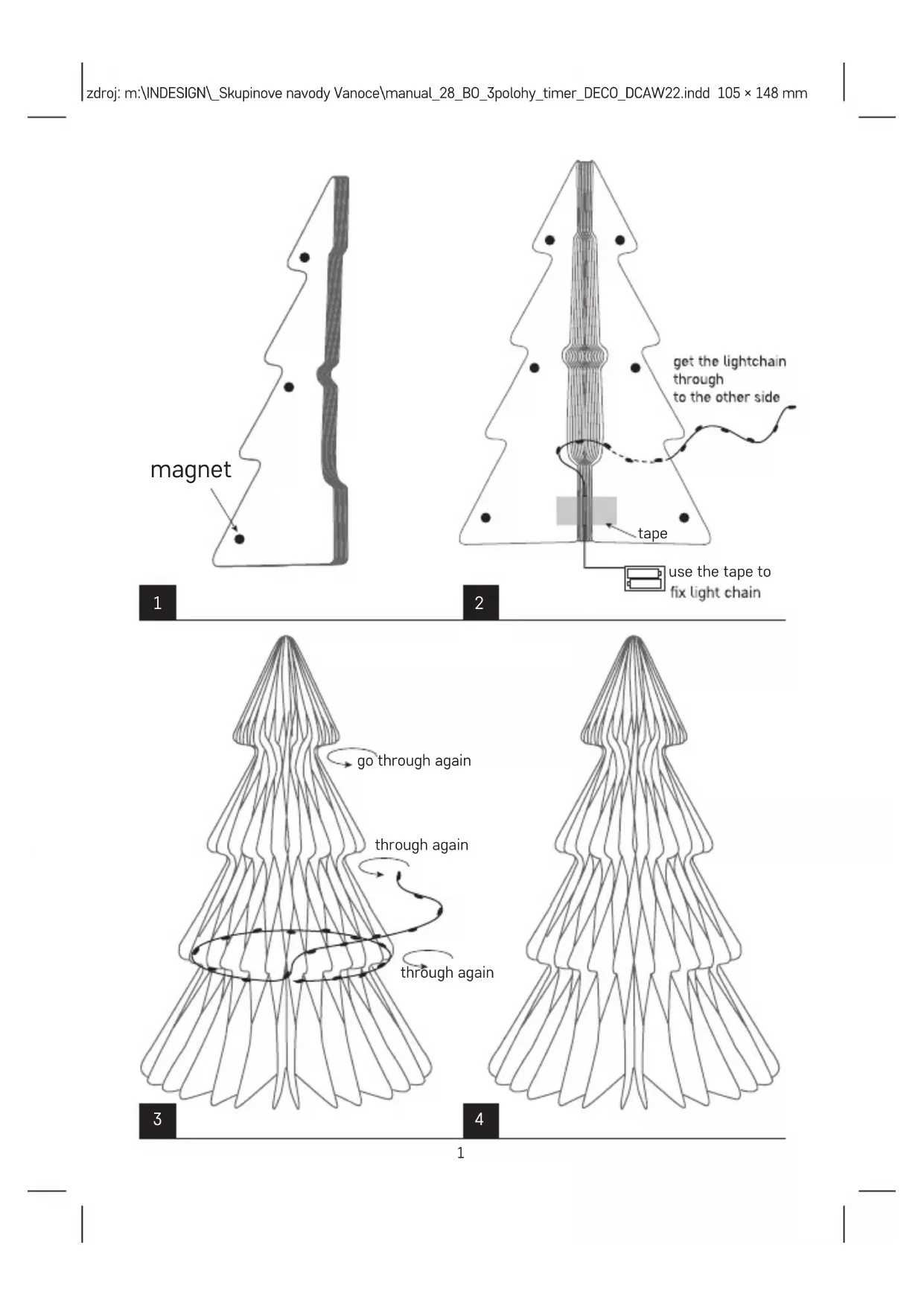 zdroj: m:\INDESIGN\_Skupinove navody Vanoce\manual_28_BO_3polohy_timer_DECO_DCAW22.indd 105 × 148 mm

magnet

1

get the lightchain through to the other side

tape

use the tape to fix light chain

2

go through again

through again

through again

3

4

1