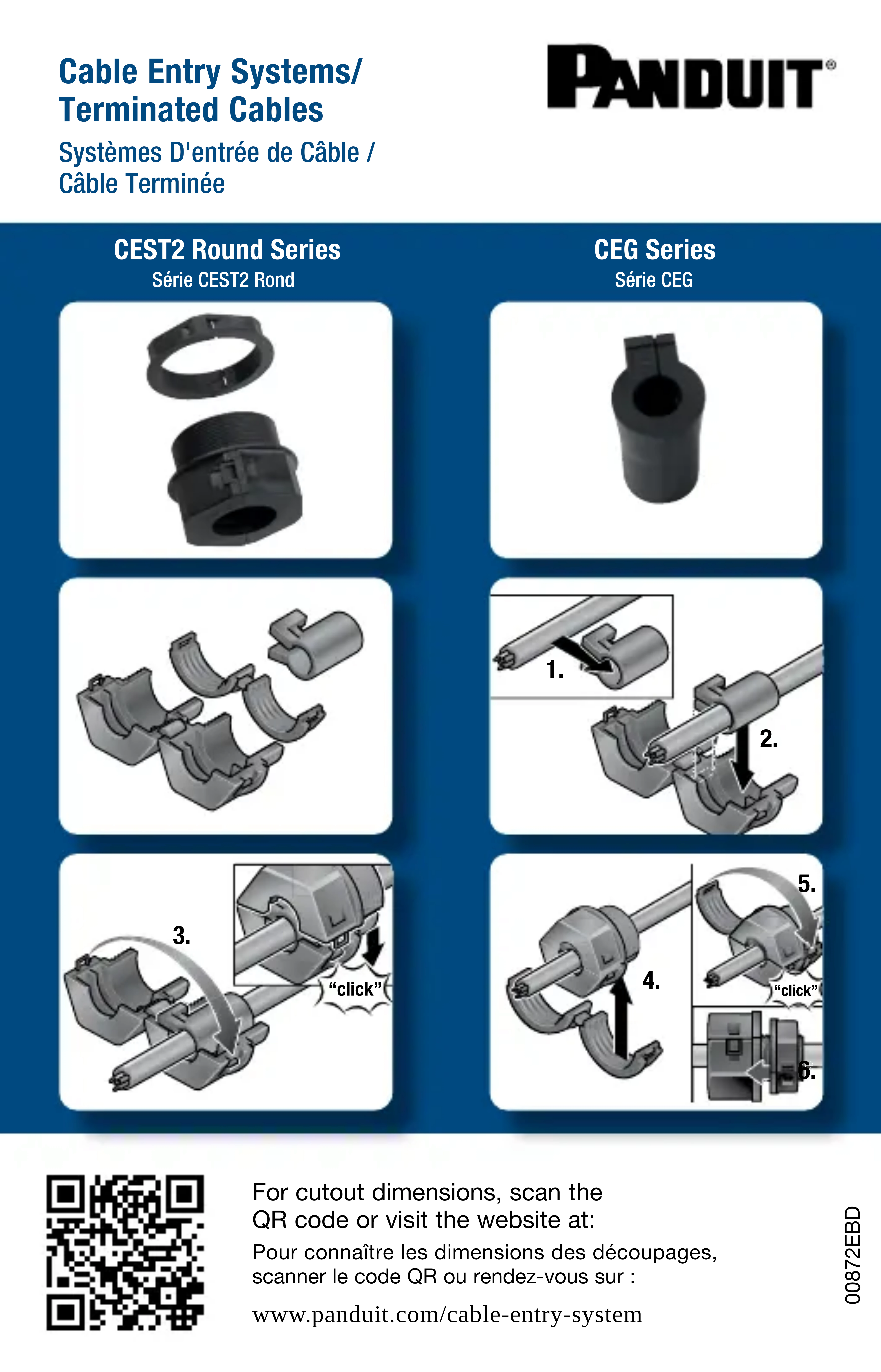 Cable Entry Systems/ Terminated Cables

Systèmes D'entrée de Câble / Câble Terminée

PANDUIT®

CEST2 Round Series
Série CEST2 Rond

CEG Series
Série CEG

1.

2.

3.

"click"

4.

5.

"click"

6.

For cutout dimensions, scan the QR code or visit the website at:

Pour connaître les dimensions des découpages, scanner le code QR ou rendez-vous sur :

www.panduit.com/cable-entry-system

00872EBD