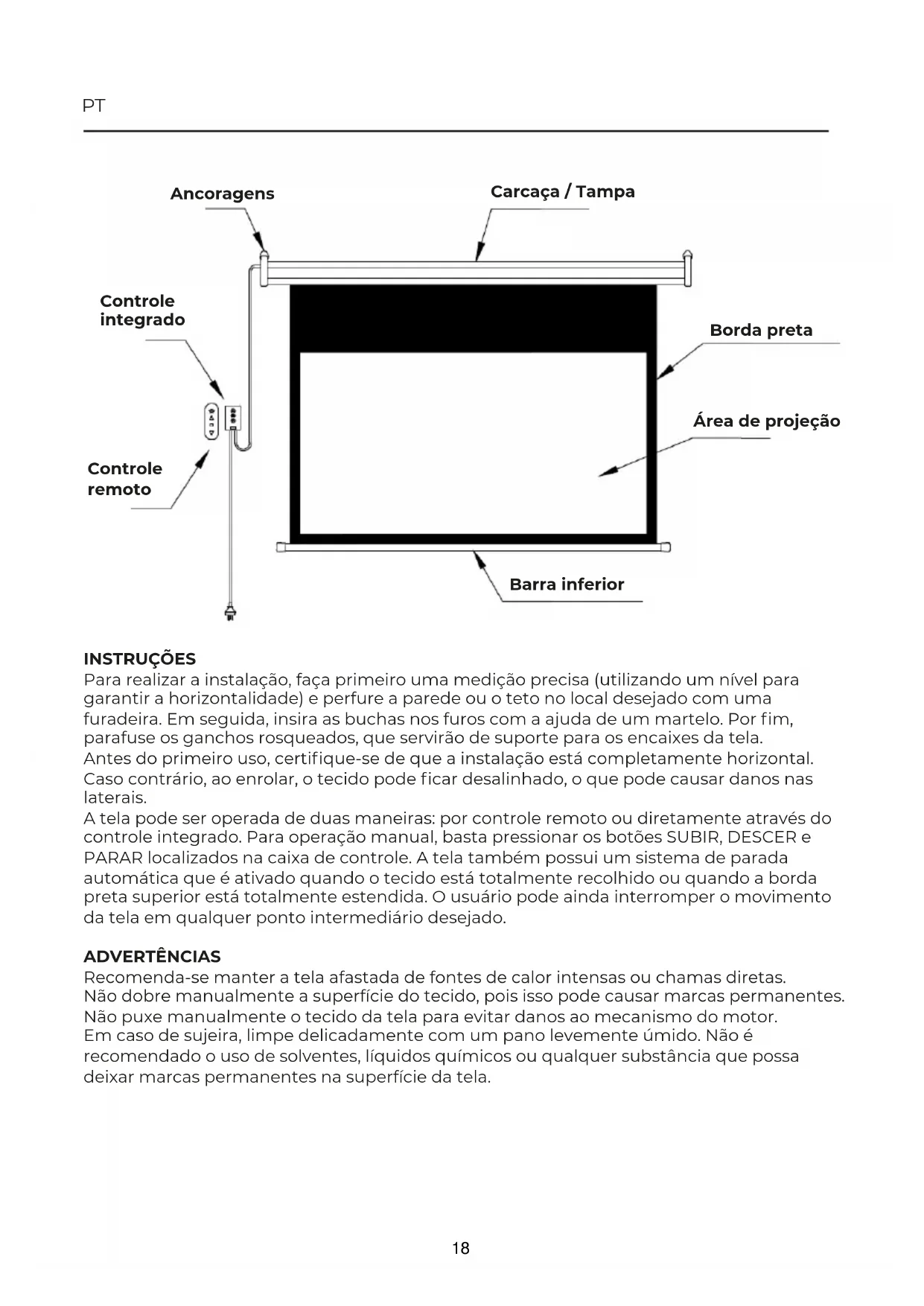 PT

Ancoragens

Carcaça / Tampa

Controle integrado

Borda preta

Área de projeção

Controle remoto

Barra inferior

INSTRUÇÕES
Para realizar a instalação, faça primeiro uma medição precisa (utilizando um nível para garantir a horizontalidade) e perfure a parede ou o teto no local desejado com uma furadeira. Em seguida, insira as buchas nos furos com a ajuda de um martelo. Por fim, parafuse os ganchos rosqueados, que servirão de suporte para os encaixes da tela.
Antes do primeiro uso, certifique-se de que a instalação está completamente horizontal. Caso contrário, ao enrolar, o tecido pode ficar desalinhado, o que pode causar danos nas laterais.
A tela pode ser operada de duas maneiras: por controle remoto ou diretamente através do controle integrado. Para operação manual, basta pressionar os botões SUBIR, DESCER e PARAR localizados na caixa de controle. A tela também possui um sistema de parada automática que é ativado quando o tecido está totalmente recolhido ou quando a borda preta superior está totalmente estendida. O usuário pode ainda interromper o movimento da tela em qualquer ponto intermediário desejado.

ADVERTÊNCIAS
Recomenda-se manter a tela afastada de fontes de calor intensas ou chamas diretas.
Não dobre manualmente a superfície do tecido, pois isso pode causar marcas permanentes.
Não puxe manualmente o tecido da tela para evitar danos ao mecanismo do motor.
Em caso de sujeira, limpe delicadamente com um pano levemente úmido. Não é recomendado o uso de solventes, líquidos químicos ou qualquer substância que possa deixar marcas permanentes na superfície da tela.

18