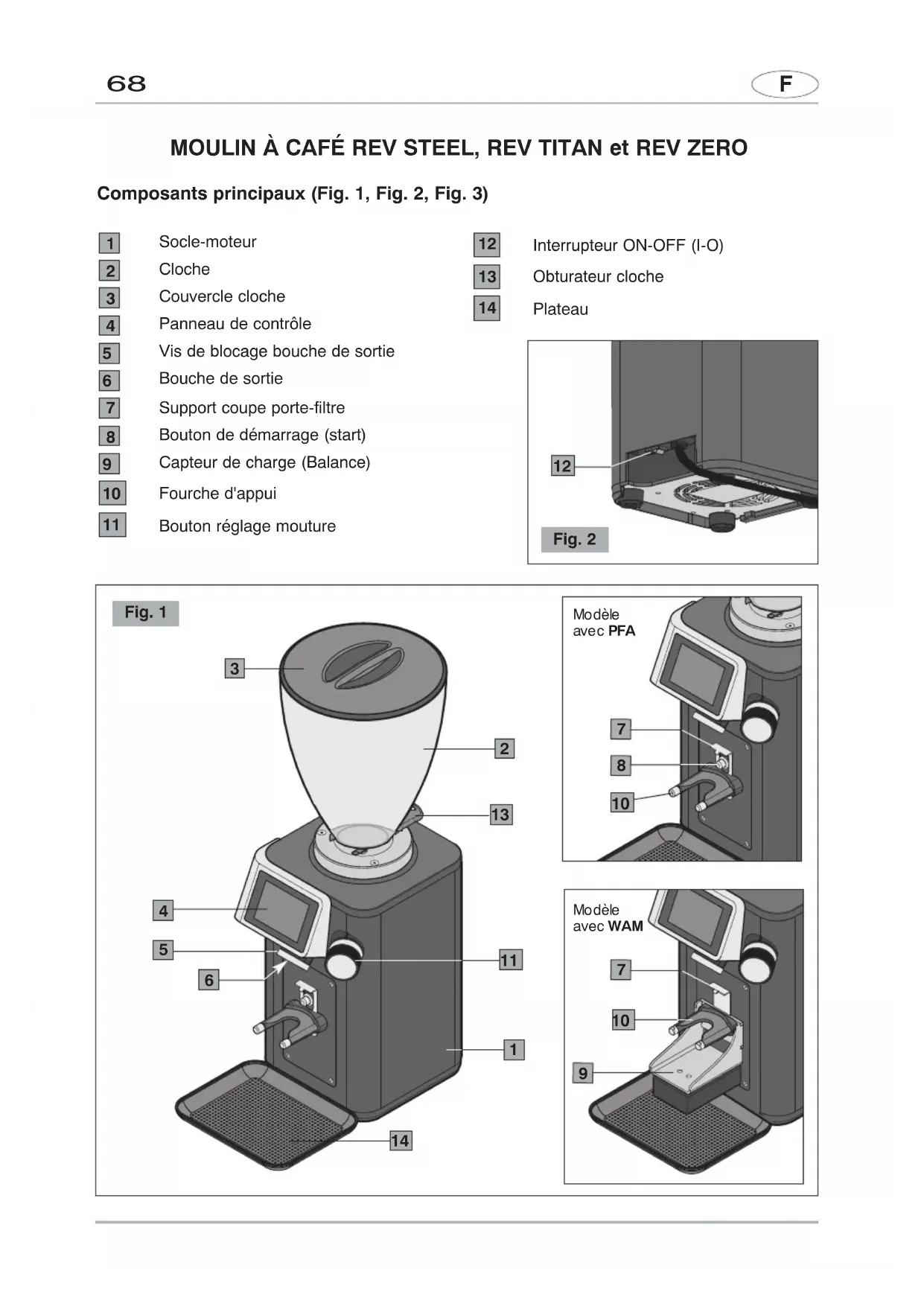 68

F

MOULIN À CAFÉ REV STEEL, REV TITAN et REV ZERO

Composants principaux (Fig. 1, Fig. 2, Fig. 3)

1 Socle-moteur
2 Cloche
3 Couvercle cloche
4 Panneau de contrôle
5 Vis de blocage bouche de sortie
6 Bouche de sortie
7 Support coupe porte-filtre
8 Bouton de démarrage (start)
9 Capteur de charge (Balance)
10 Fourche d'appui
11 Bouton réglage mouture

12 Interrupteur ON-OFF (I-O)
13 Obturateur cloche
14 Plateau

12

Fig. 2

Fig. 1

3
2
13
4
5
6
11
1
14

Modèle avec PFA

7
8
10

Modèle avec WAM

7
10
9