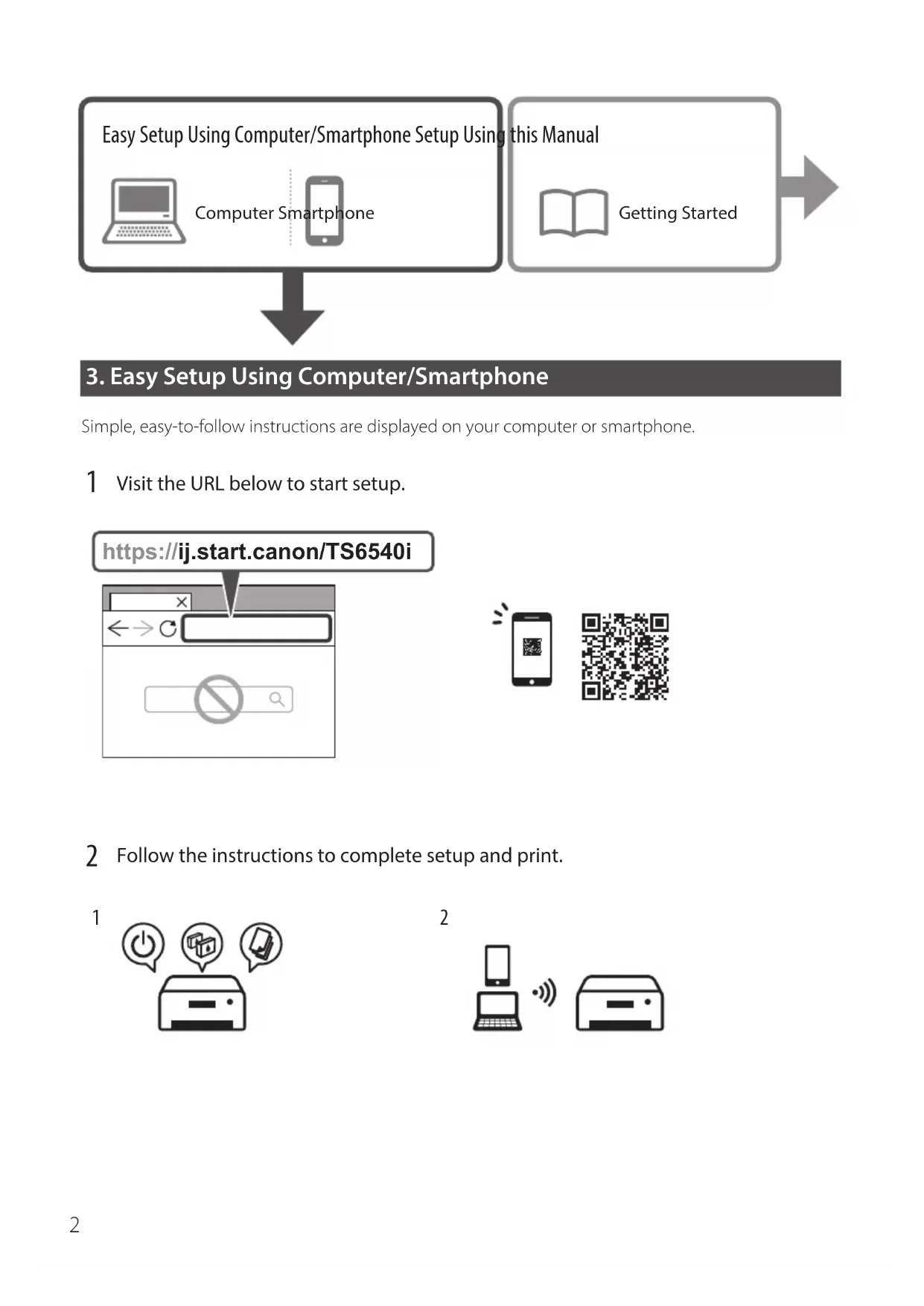 Easy Setup Using Computer/Smartphone Setup Using this Manual

Computer Smartphone

Getting Started

3. Easy Setup Using Computer/Smartphone

Simple, easy-to-follow instructions are displayed on your computer or smartphone.

1 Visit the URL below to start setup.

https://ij.start.canon/TS6540i

2 Follow the instructions to complete setup and print.

1

2

2