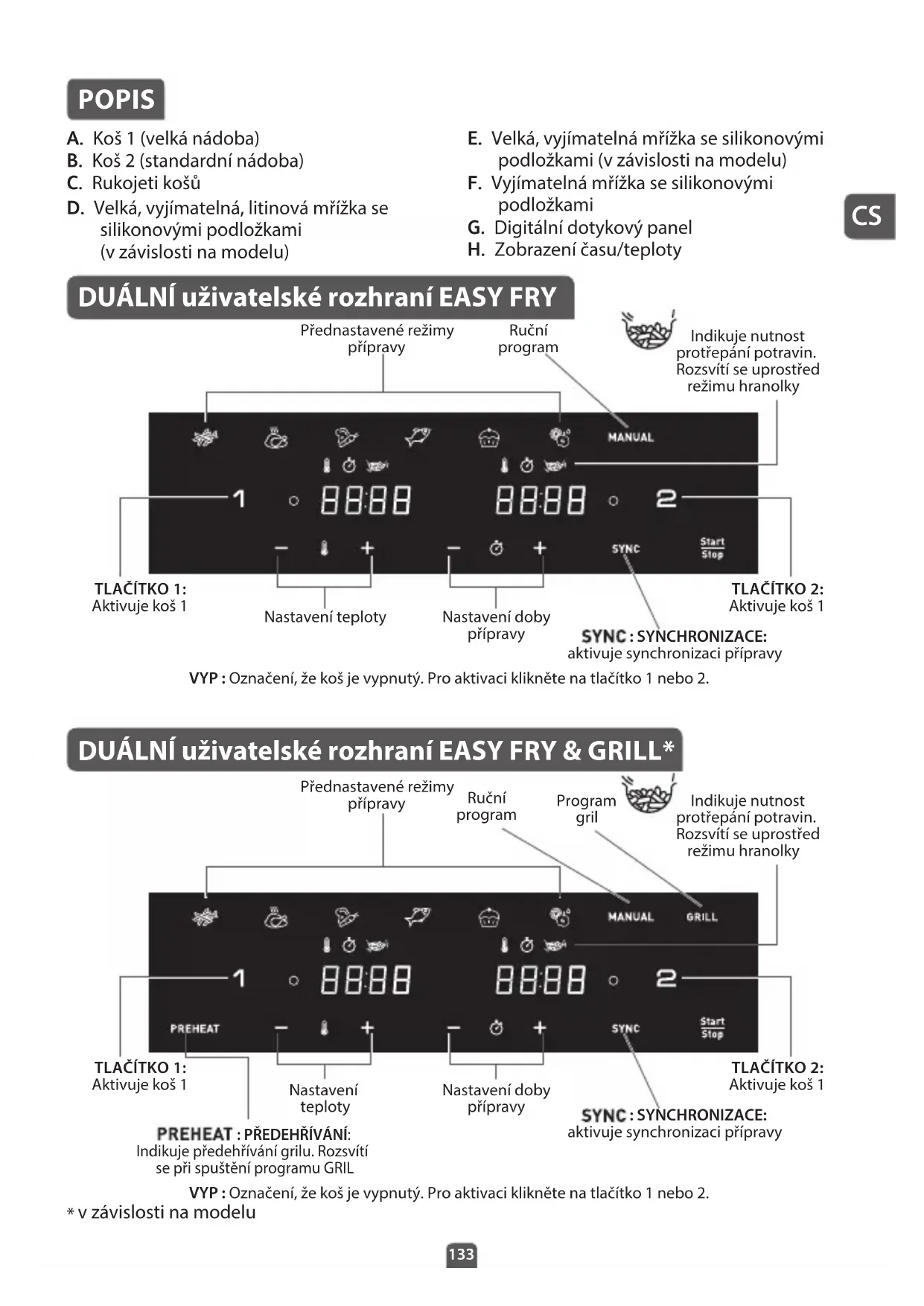 POPIS

A. Koš 1 (velká nádoba)
B. Koš 2 (standardní nádoba)
C. Rukojeti košů
D. Velká, vyjímatelná, litinová mřížka se silikonovými podložkami (v závislosti na modelu)

E. Velká, vyjímatelná mřížka se silikonovými podložkami (v závislosti na modelu)
F. Vyjímatelná mřížka se silikonovými podložkami
G. Digitální dotykový panel
H. Zobrazení času/teploty

CS

DUÁLNÍ uživatelské rozhraní EASY FRY

Přednastavené režimy přípravy
Ruční program
Indikuje nutnost protřepání potravin. Rozsvítí se uprostřed režimu hranolky

MANUAL
1
88:88
88:88
2
SYNC
Start Stop

TLAČÍTKO 1:
Aktivuje koš 1
Nastavení teploty
Nastavení doby přípravy
TLAČÍTKO 2:
Aktivuje koš 1
SYNC : SYNCHRONIZACE:
aktivuje synchronizaci přípravy

VYP : Označení, že koš je vypnutý. Pro aktivaci klikněte na tlačítko 1 nebo 2.

DUÁLNÍ uživatelské rozhraní EASY FRY & GRILL*

Přednastavené režimy přípravy
Ruční program
Program gril
Indikuje nutnost protřepání potravin. Rozsvítí se uprostřed režimu hranolky

MANUAL
GRILL
1
88:88
88:88
2
PREHEAT
SYNC
Start Stop

TLAČÍTKO 1:
Aktivuje koš 1
Nastavení teploty
Nastavení doby přípravy
TLAČÍTKO 2:
Aktivuje koš 1
SYNC : SYNCHRONIZACE:
aktivuje synchronizaci přípravy
PREHEAT : PŘEDEHŘÍVÁNÍ:
Indikuje předehřívání grilu. Rozsvítí se při spuštění programu GRIL

VYP : Označení, že koš je vypnutý. Pro aktivaci klikněte na tlačítko 1 nebo 2.
* v závislosti na modelu

133