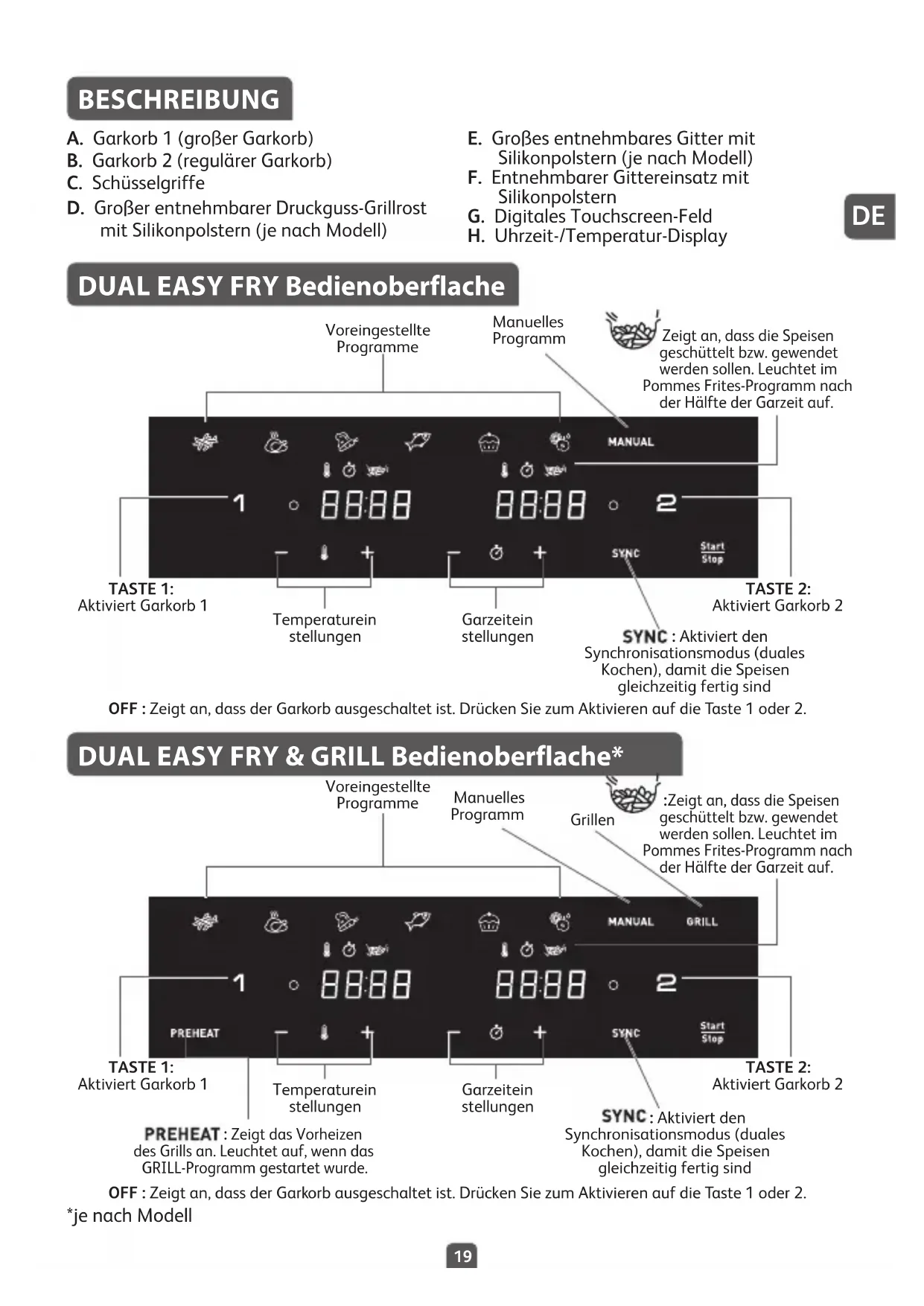 BESCHREIBUNG

A. Garkorb 1 (großer Garkorb)
B. Garkorb 2 (regulärer Garkorb)
C. Schüsselgriffe
D. Großer entnehmbarer Druckguss-Grillrost mit Silikonpolstern (je nach Modell)

E. Großes entnehmbares Gitter mit Silikonpolstern (je nach Modell)
F. Entnehmbarer Gittereinsatz mit Silikonpolstern
G. Digitales Touchscreen-Feld
H. Uhrzeit-/Temperatur-Display

DE

DUAL EASY FRY Bedienoberflache

Voreingestellte Programme

Manuelles Programm

Zeigt an, dass die Speisen geschüttelt bzw. gewendet werden sollen. Leuchtet im Pommes Frites-Programm nach der Hälfte der Garzeit auf.

MANUAL

1 88:88 88:88 2

SYNC

Start Stop

TASTE 1: Aktiviert Garkorb 1

Temperaturein stellungen

Garzeitein stellungen

TASTE 2: Aktiviert Garkorb 2

SYNC : Aktiviert den Synchronisationsmodus (duales Kochen), damit die Speisen gleichzeitig fertig sind

OFF : Zeigt an, dass der Garkorb ausgeschaltet ist. Drücken Sie zum Aktivieren auf die Taste 1 oder 2.

DUAL EASY FRY & GRILL Bedienoberflache*

Voreingestellte Programme

Manuelles Programm

Grillen

:Zeigt an, dass die Speisen geschüttelt bzw. gewendet werden sollen. Leuchtet im Pommes Frites-Programm nach der Hälfte der Garzeit auf.

MANUAL GRILL

1 88:88 88:88 2

PREHEAT

SYNC

Start Stop

TASTE 1: Aktiviert Garkorb 1

Temperaturein stellungen

Garzeitein stellungen

TASTE 2: Aktiviert Garkorb 2

PREHEAT : Zeigt das Vorheizen des Grills an. Leuchtet auf, wenn das GRILL-Programm gestartet wurde.

SYNC : Aktiviert den Synchronisationsmodus (duales Kochen), damit die Speisen gleichzeitig fertig sind

OFF : Zeigt an, dass der Garkorb ausgeschaltet ist. Drücken Sie zum Aktivieren auf die Taste 1 oder 2.

*je nach Modell

19