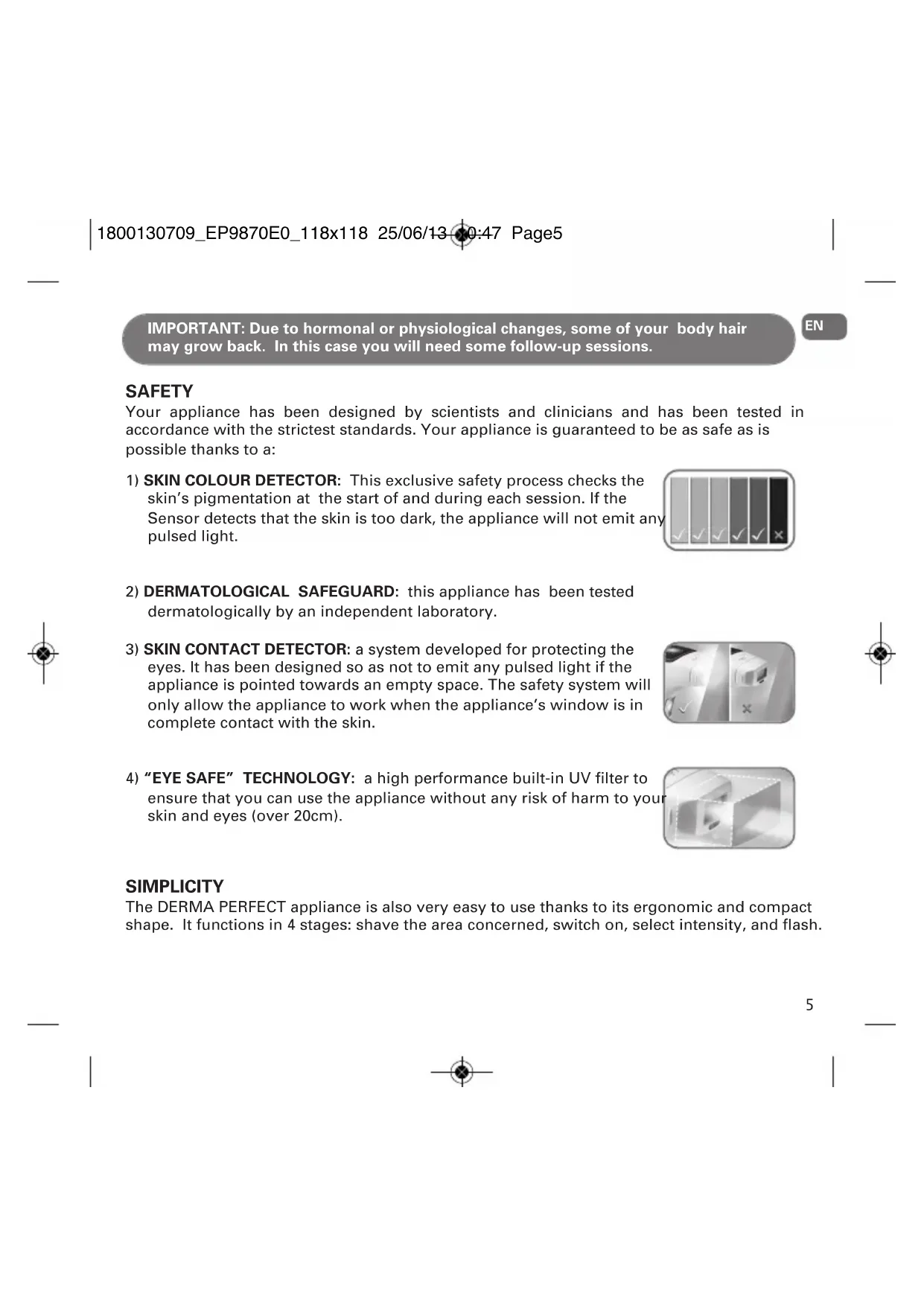 1800130709_EP9870E0_118x118 25/06/13 10:47 Page5

IMPORTANT: Due to hormonal or physiological changes, some of your body hair may grow back. In this case you will need some follow-up sessions.

EN

SAFETY
Your appliance has been designed by scientists and clinicians and has been tested in accordance with the strictest standards. Your appliance is guaranteed to be as safe as is possible thanks to a:

1) SKIN COLOUR DETECTOR: This exclusive safety process checks the skin's pigmentation at the start of and during each session. If the Sensor detects that the skin is too dark, the appliance will not emit any pulsed light.

2) DERMATOLOGICAL SAFEGUARD: this appliance has been tested dermatologically by an independent laboratory.

3) SKIN CONTACT DETECTOR: a system developed for protecting the eyes. It has been designed so as not to emit any pulsed light if the appliance is pointed towards an empty space. The safety system will only allow the appliance to work when the appliance's window is in complete contact with the skin.

4) "EYE SAFE" TECHNOLOGY: a high performance built-in UV filter to ensure that you can use the appliance without any risk of harm to your skin and eyes (over 20cm).

SIMPLICITY
The DERMA PERFECT appliance is also very easy to use thanks to its ergonomic and compact shape. It functions in 4 stages: shave the area concerned, switch on, select intensity, and flash.

5