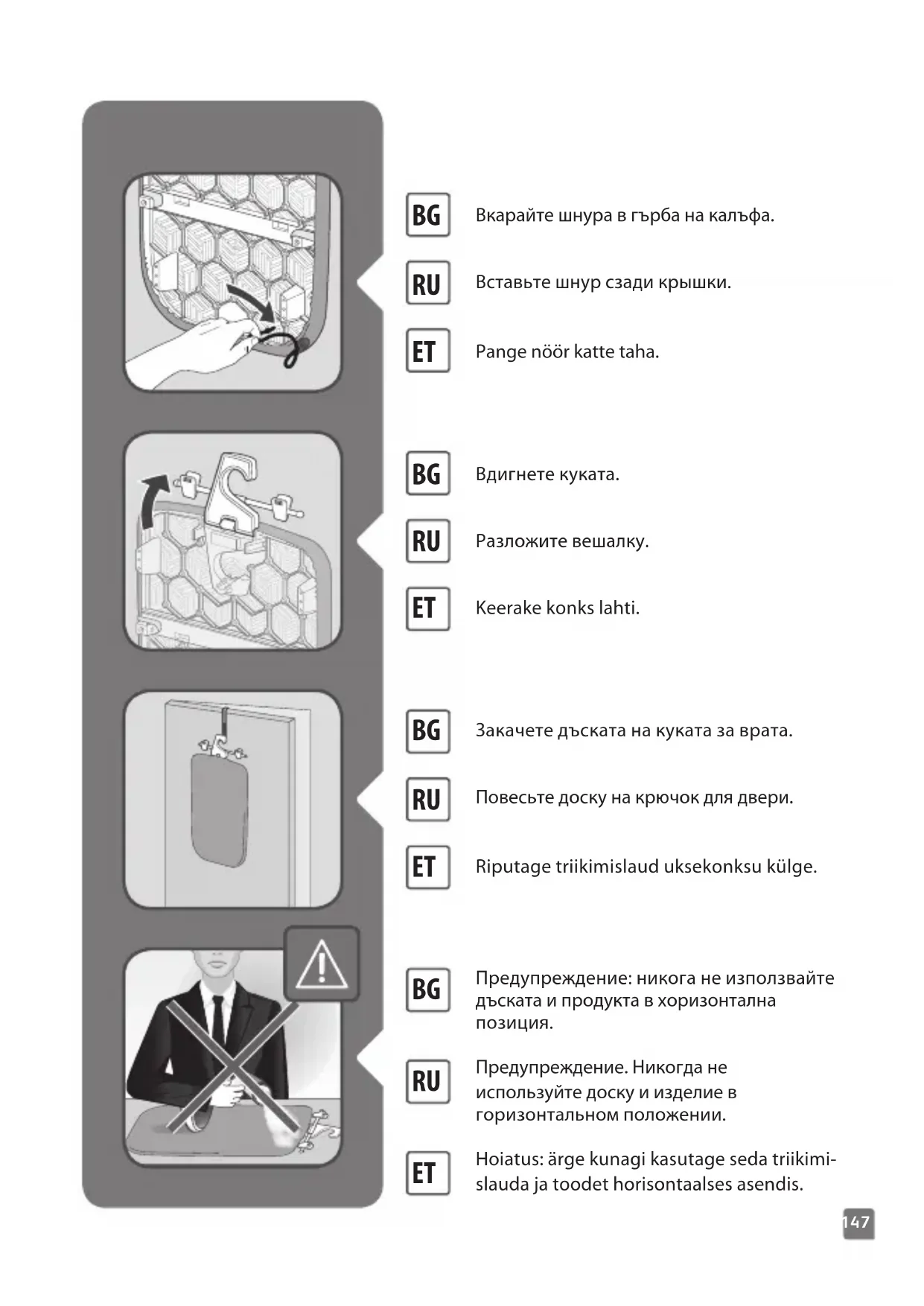 BG Вкарайте шнура в гърба на калъфа.

RU Вставьте шнур сзади крышки.

ET Pange nöör katte taha.

BG Вдигнете куката.

RU Разложите вешалку.

ET Keerake konks lahti.

BG Закачете дъската на куката за врата.

RU Повесьте доску на крючок для двери.

ET Riputage triikimislaud uksekonksu külge.

BG Предупреждение: никога не използвайте дъската и продукта в хоризонтална позиция.

RU Предупреждение. Никогда не используйте доску и изделие в горизонтальном положении.

ET Hoiatus: ärge kunagi kasutage seda triikimislauda ja toodet horisontaalses asendis.

147