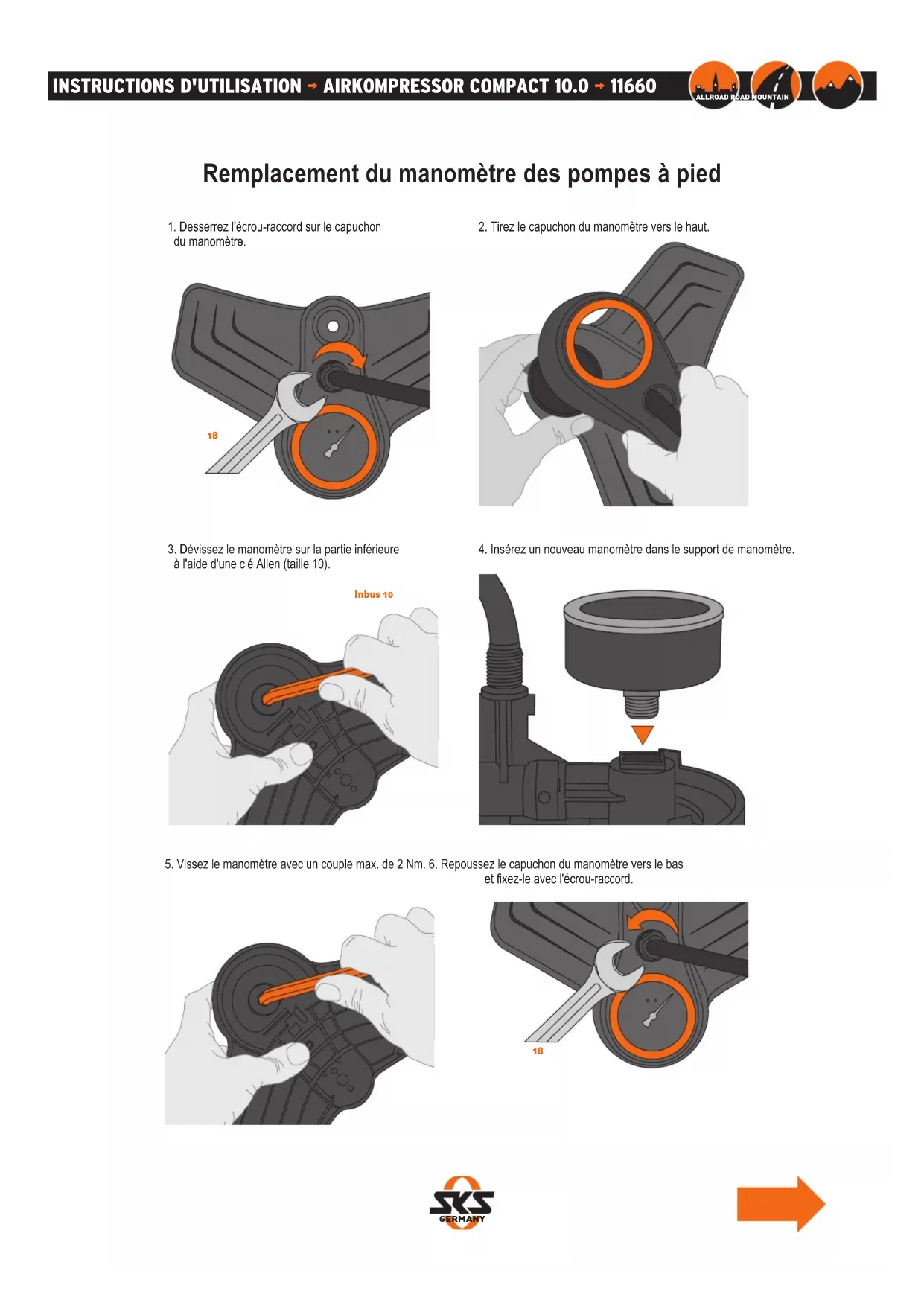 INSTRUCTIONS D'UTILISATION → AIRKOMPRESSOR COMPACT 10.0 → 11660

ALLROAD ROAD MOUNTAIN

Remplacement du manomètre des pompes à pied

1. Desserrez l'écrou-raccord sur le capuchon du manomètre.

18

2. Tirez le capuchon du manomètre vers le haut.

3. Dévissez le manomètre sur la partie inférieure à l'aide d'une clé Allen (taille 10).

Inbus 10

4. Insérez un nouveau manomètre dans le support de manomètre.

5. Vissez le manomètre avec un couple max. de 2 Nm.

6. Repoussez le capuchon du manomètre vers le bas et fixez-le avec l'écrou-raccord.

18

SKS GERMANY