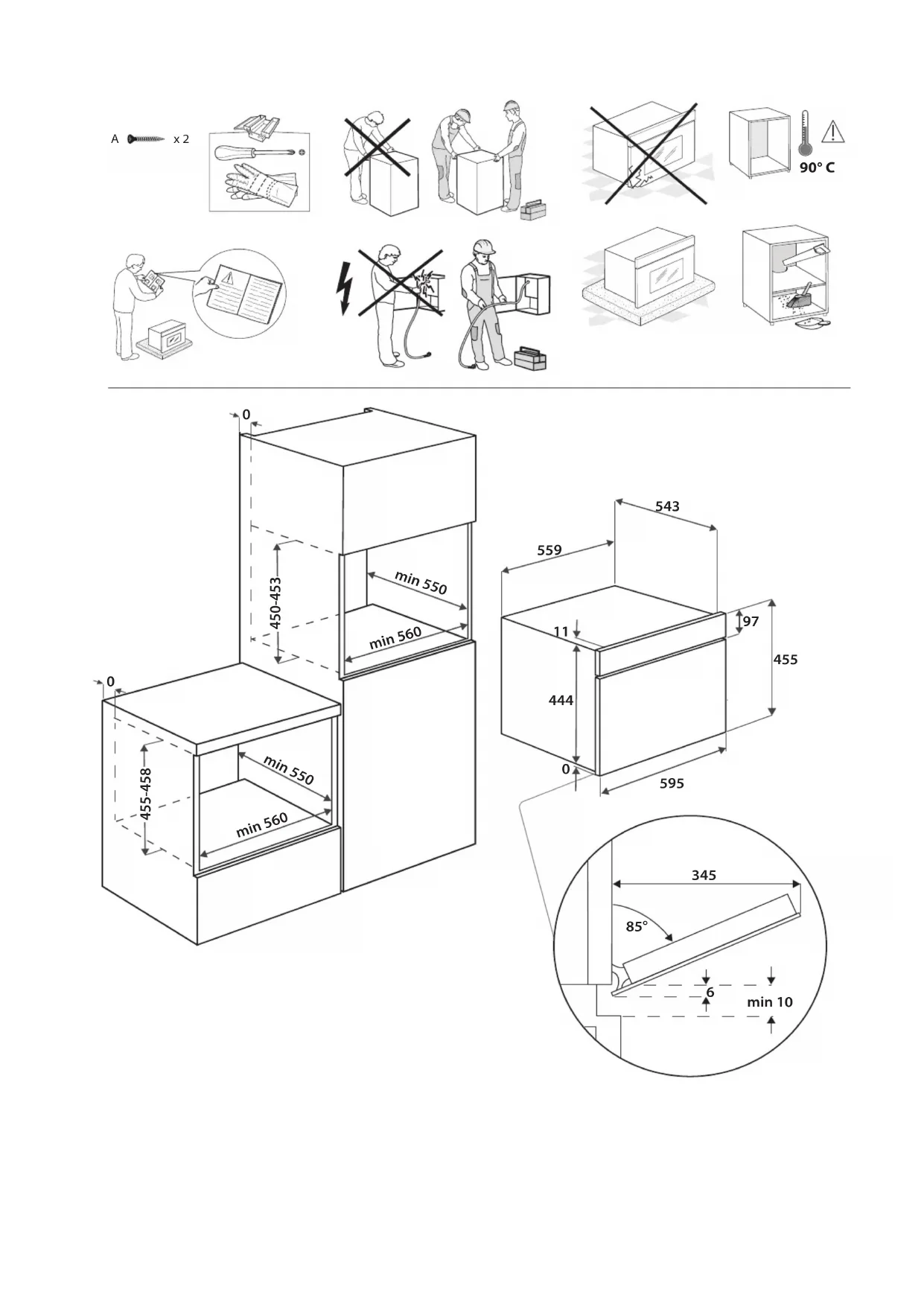 A x 2

90° C

0

450-453

min 550

min 560

0

455-458

min 550

min 560

543

559

11

97

455

444

0

595

345

85°

6

min 10