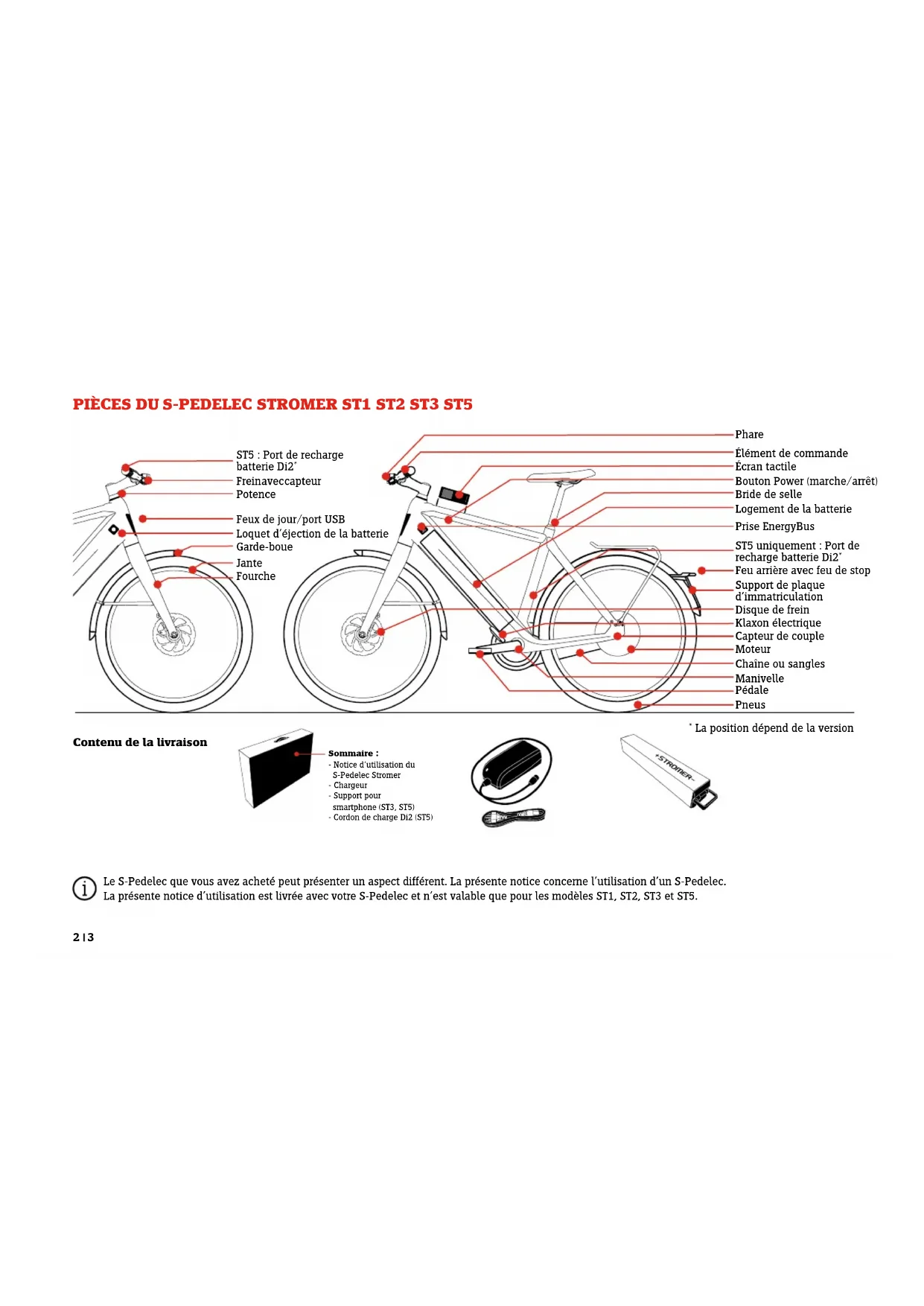 PIÈCES DU S-PEDELEC STROMER ST1 ST2 ST3 ST5

ST5 : Port de recharge batterie Di2*
Freinaveccapteur
Potence
Feux de jour/port USB
Loquet d'éjection de la batterie
Garde-boue
Jante
Fourche

Phare
Élément de commande
Écran tactile
Bouton Power (marche/arrêt)
Bride de selle
Logement de la batterie
Prise EnergyBus
ST5 uniquement : Port de recharge batterie Di2*
Feu arrière avec feu de stop
Support de plaque d'immatriculation
Disque de frein
Klaxon électrique
Capteur de couple
Moteur
Chaîne ou sangles
Manivelle
Pédale
Pneus

* La position dépend de la version

Contenu de la livraison

Sommaire :
- Notice d'utilisation du S-Pedelec Stromer
- Chargeur
- Support pour smartphone (ST3, ST5)
- Cordon de charge Di2 (ST5)

STROMER

Le S-Pedelec que vous avez acheté peut présenter un aspect différent. La présente notice concerne l'utilisation d'un S-Pedelec.
La présente notice d'utilisation est livrée avec votre S-Pedelec et n'est valable que pour les modèles ST1, ST2, ST3 et ST5.

2 | 3