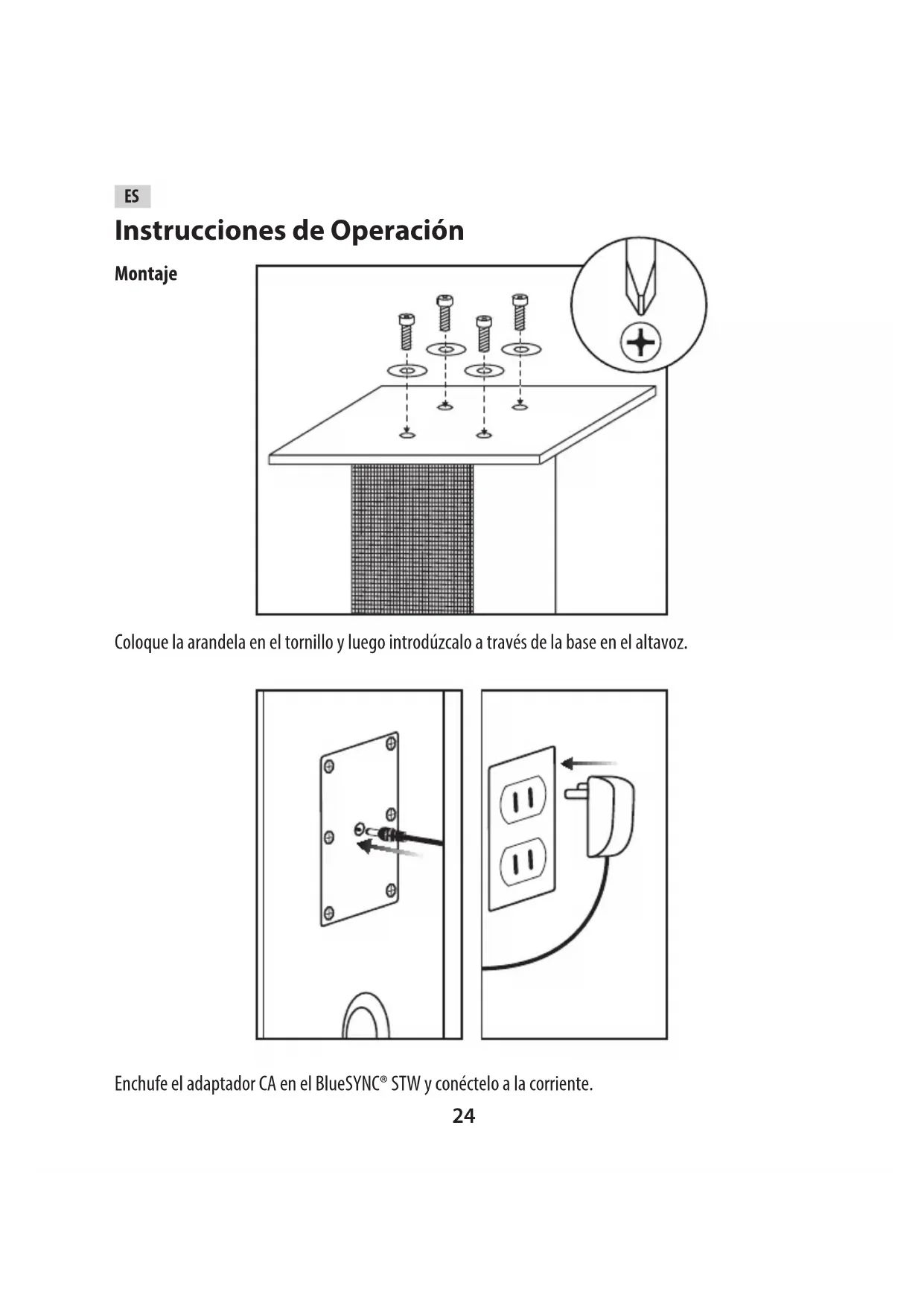 ES

Instrucciones de Operación

Montaje

Coloque la arandela en el tornillo y luego introdúzcalo a través de la base en el altavoz.

Enchufe el adaptador CA en el BlueSYNC® STW y conéctelo a la corriente.

24