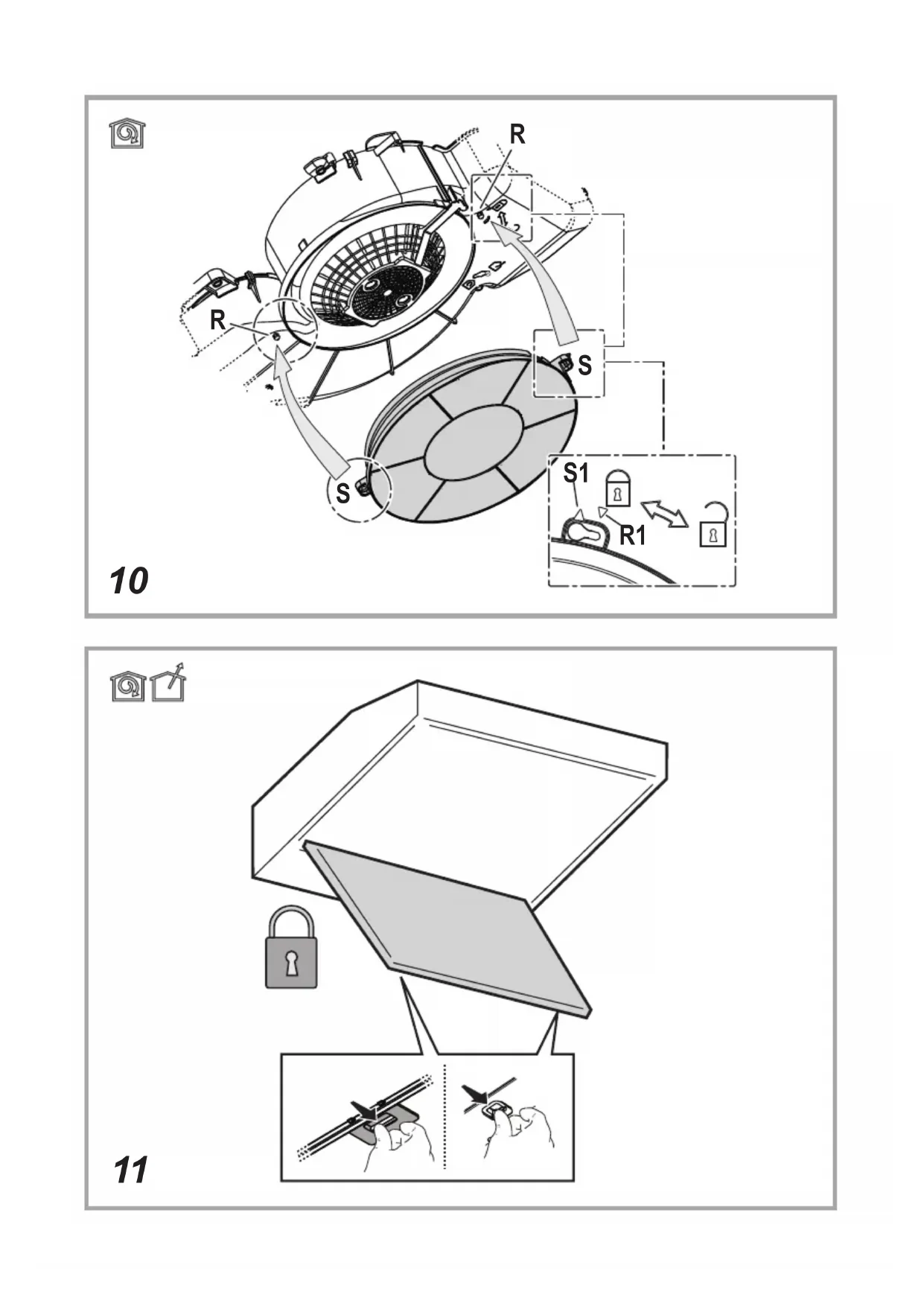 R

R

S

S

S1

R1

10

11