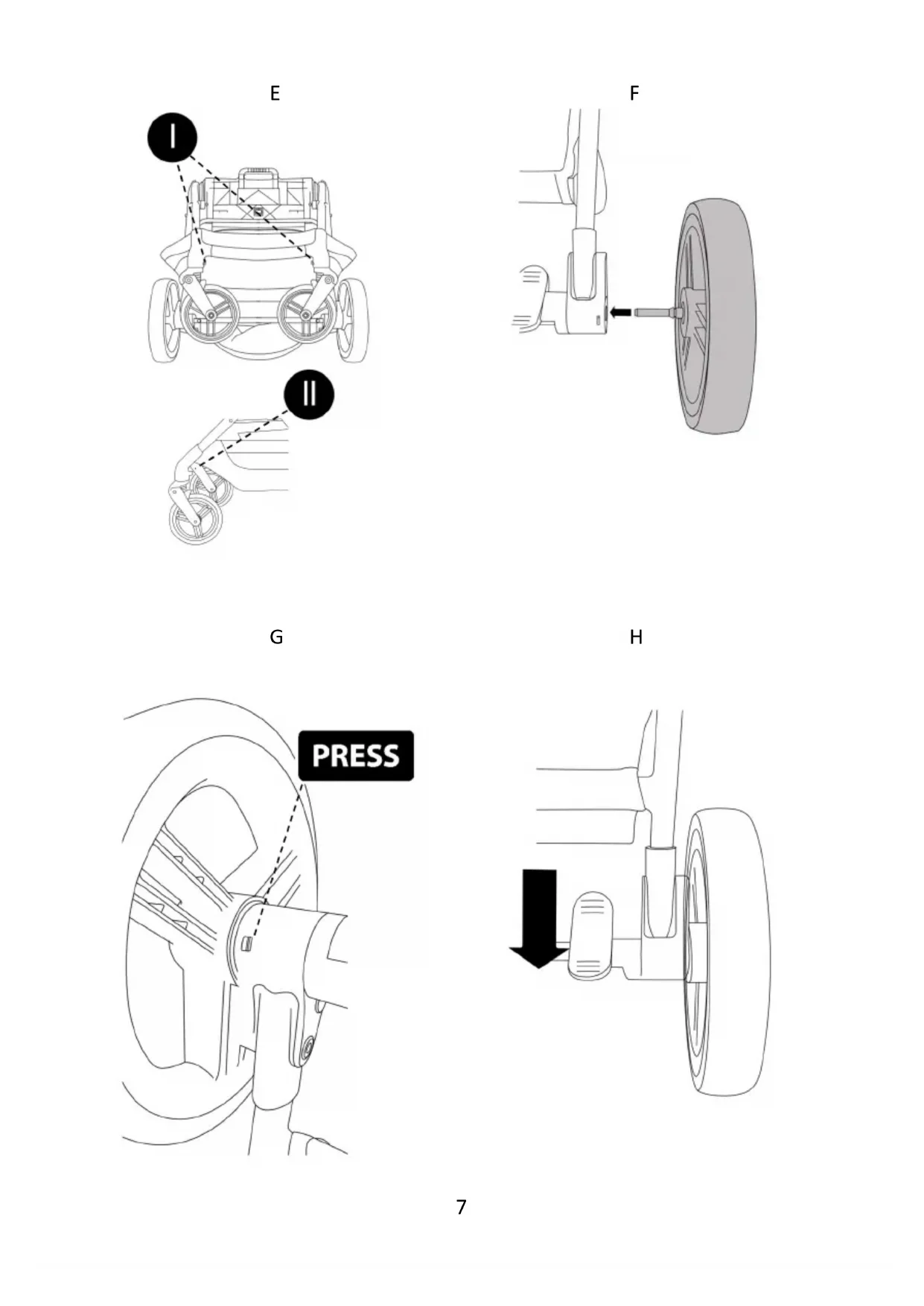 E

I

II

F

G

PRESS

H

7