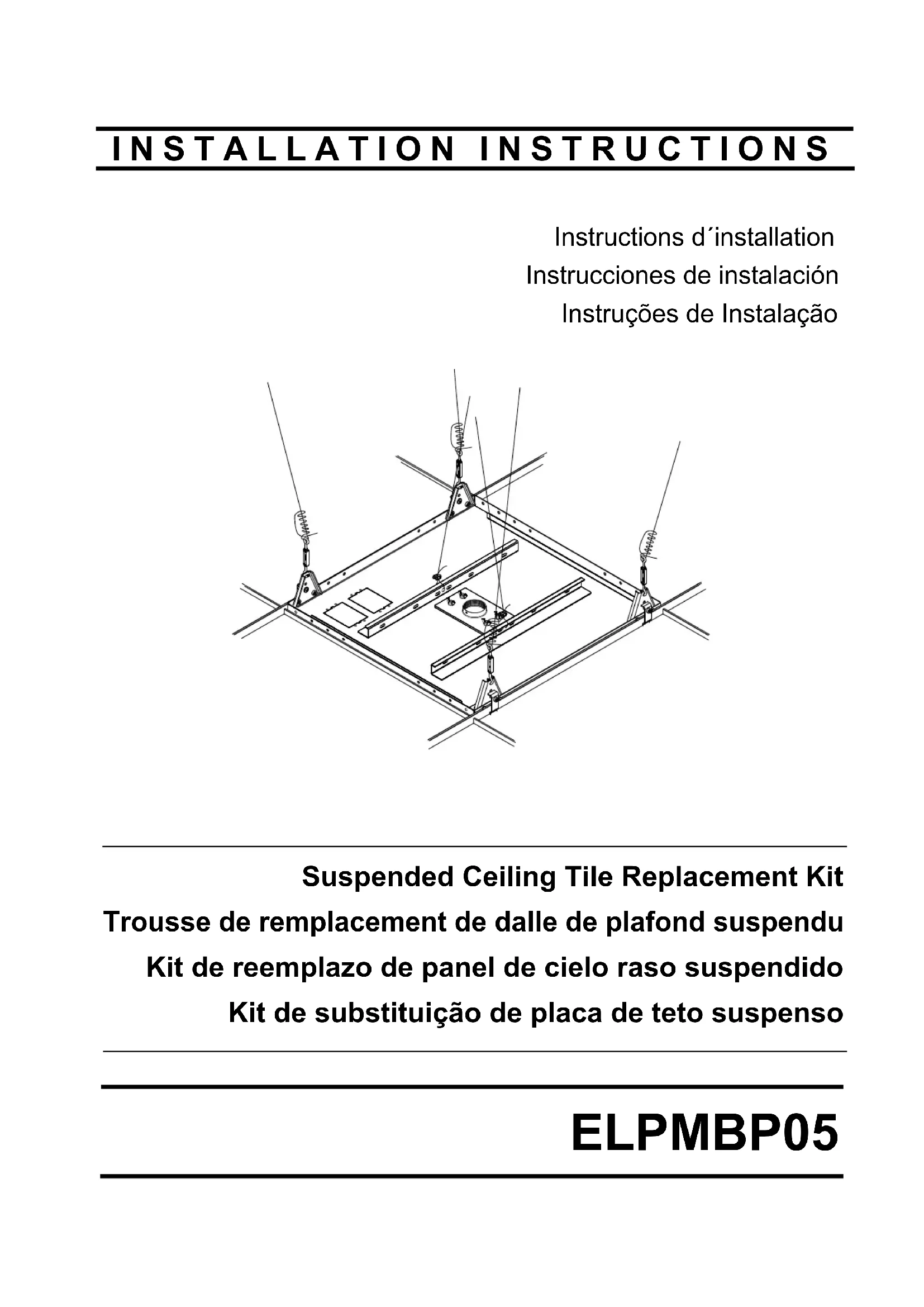 INSTALLATION INSTRUCTIONS

Instructions d´installation
Instrucciones de instalación
Instruções de Instalação

Suspended Ceiling Tile Replacement Kit
Trousse de remplacement de dalle de plafond suspendu
Kit de reemplazo de panel de cielo raso suspendido
Kit de substituição de placa de teto suspenso

ELPMBP05