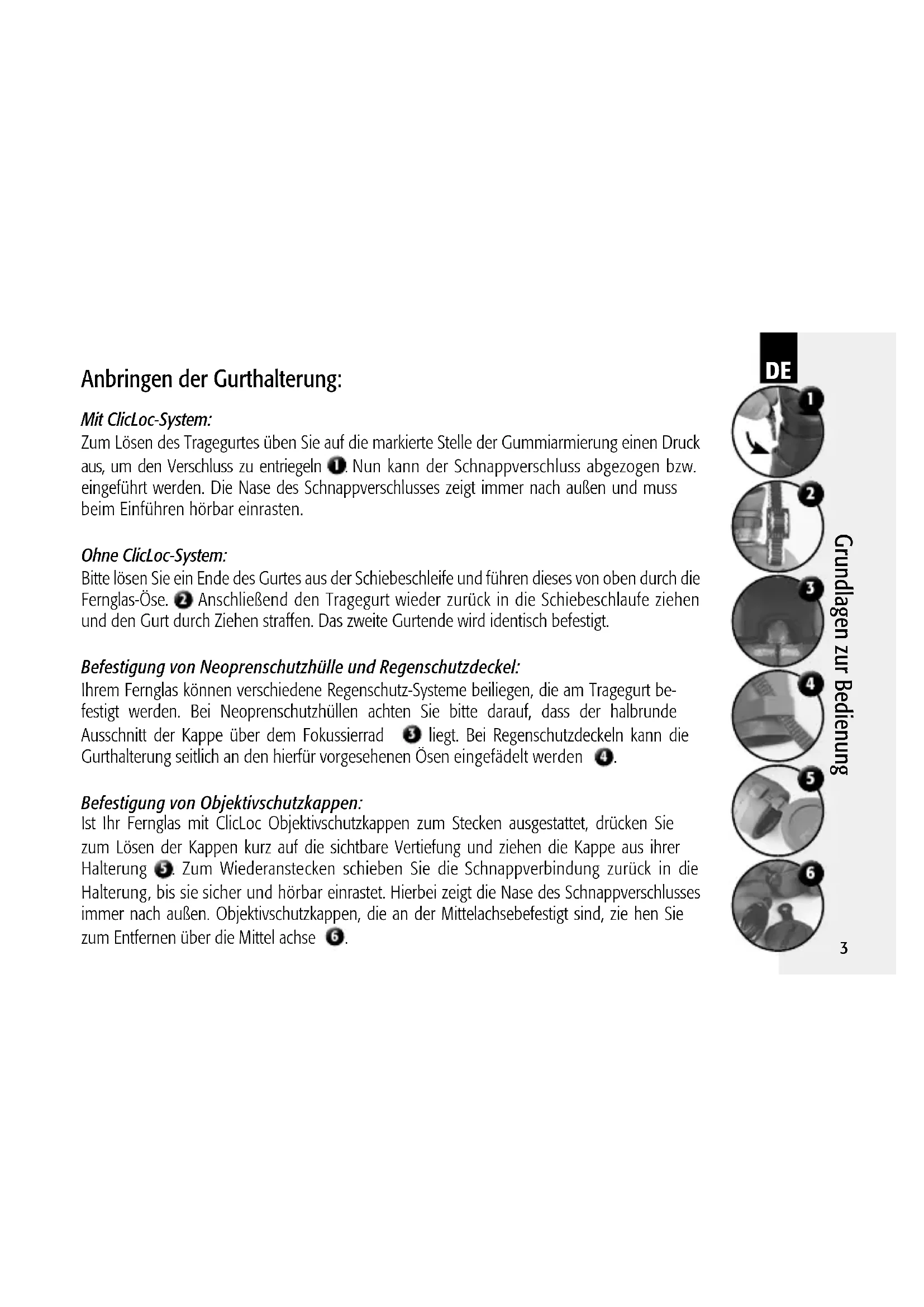 Anbringen der Gurthalterung:

Mit ClicLoc-System:
Zum Lösen des Tragegurtes üben Sie auf die markierte Stelle der Gummiarmierung einen Druck aus, um den Verschluss zu entriegeln ❶. Nun kann der Schnappverschluss abgezogen bzw. eingeführt werden. Die Nase des Schnappverschlusses zeigt immer nach außen und muss beim Einführen hörbar einrasten.

Ohne ClicLoc-System:
Bitte lösen Sie ein Ende des Gurtes aus der Schiebeschleife und führen dieses von oben durch die Fernglas-Öse. ❷ Anschließend den Tragegurt wieder zurück in die Schiebeschlaufe ziehen und den Gurt durch Ziehen straffen. Das zweite Gurtende wird identisch befestigt.

Befestigung von Neoprenschutzhülle und Regenschutzdeckel:
Ihrem Fernglas können verschiedene Regenschutz-Systeme beiliegen, die am Tragegurt befestigt werden. Bei Neoprenschutzhüllen achten Sie bitte darauf, dass der halbrunde Ausschnitt der Kappe über dem Fokussierrad ❸ liegt. Bei Regenschutzdeckeln kann die Gurthalterung seitlich an den hierfür vorgesehenen Ösen eingefädelt werden ❹.

Befestigung von Objektivschutzkappen:
Ist Ihr Fernglas mit ClicLoc Objektivschutzkappen zum Stecken ausgestattet, drücken Sie zum Lösen der Kappen kurz auf die sichtbare Vertiefung und ziehen die Kappe aus ihrer Halterung ❺. Zum Wiederanstecken schieben Sie die Schnappverbindung zurück in die Halterung, bis sie sicher und hörbar einrastet. Hierbei zeigt die Nase des Schnappverschlusses immer nach außen. Objektivschutzkappen, die an der Mittelachsebefestigt sind, zie hen Sie zum Entfernen über die Mittel achse ❻.

DE
1
2
3
4
5
6
Grundlagen zur Bedienung
3