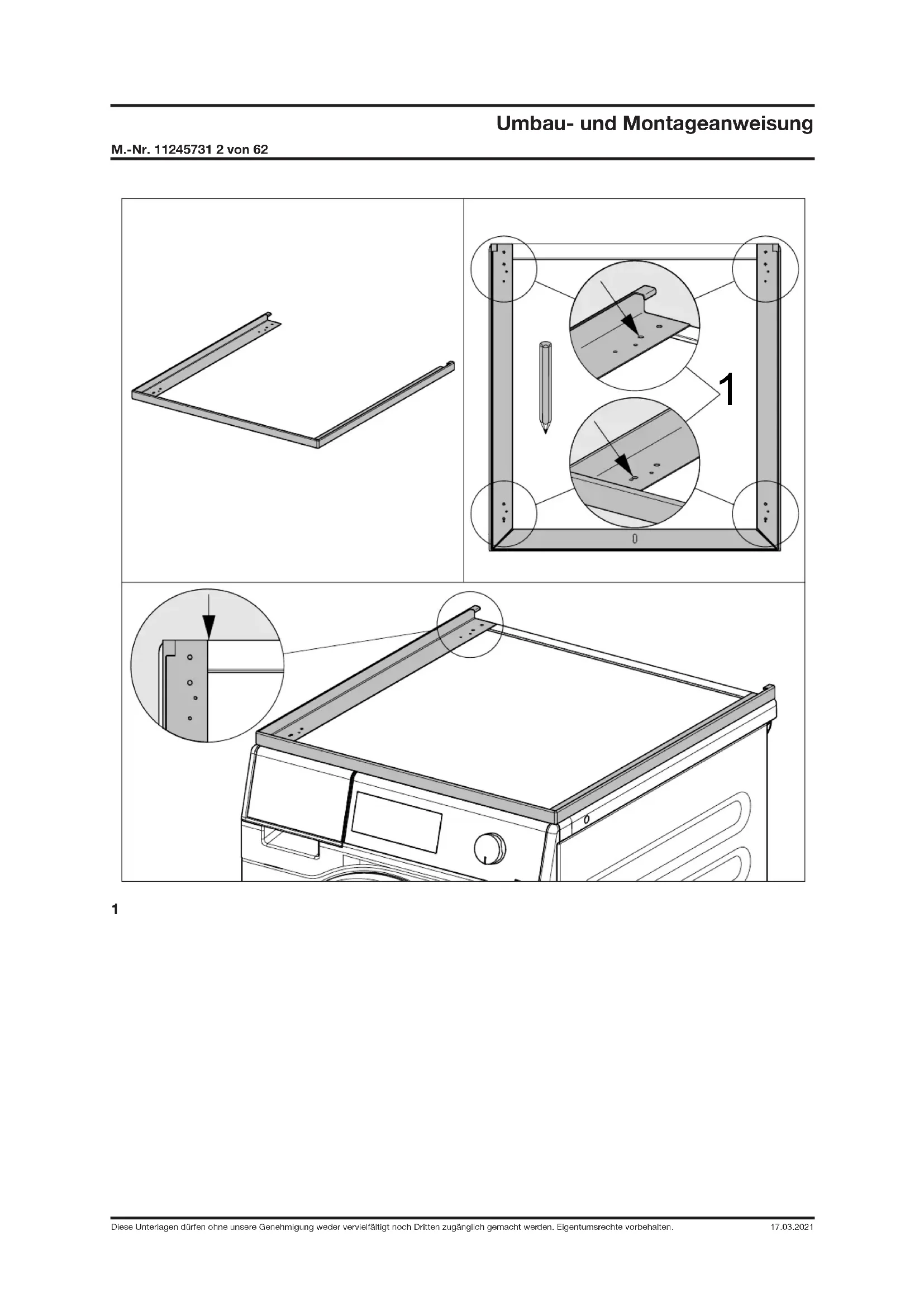 Umbau- und Montageanweisung

M.-Nr. 11245731 2 von 62

1

1

Diese Unterlagen dürfen ohne unsere Genehmigung weder vervielfältigt noch Dritten zugänglich gemacht werden. Eigentumsrechte vorbehalten. 17.03.2021