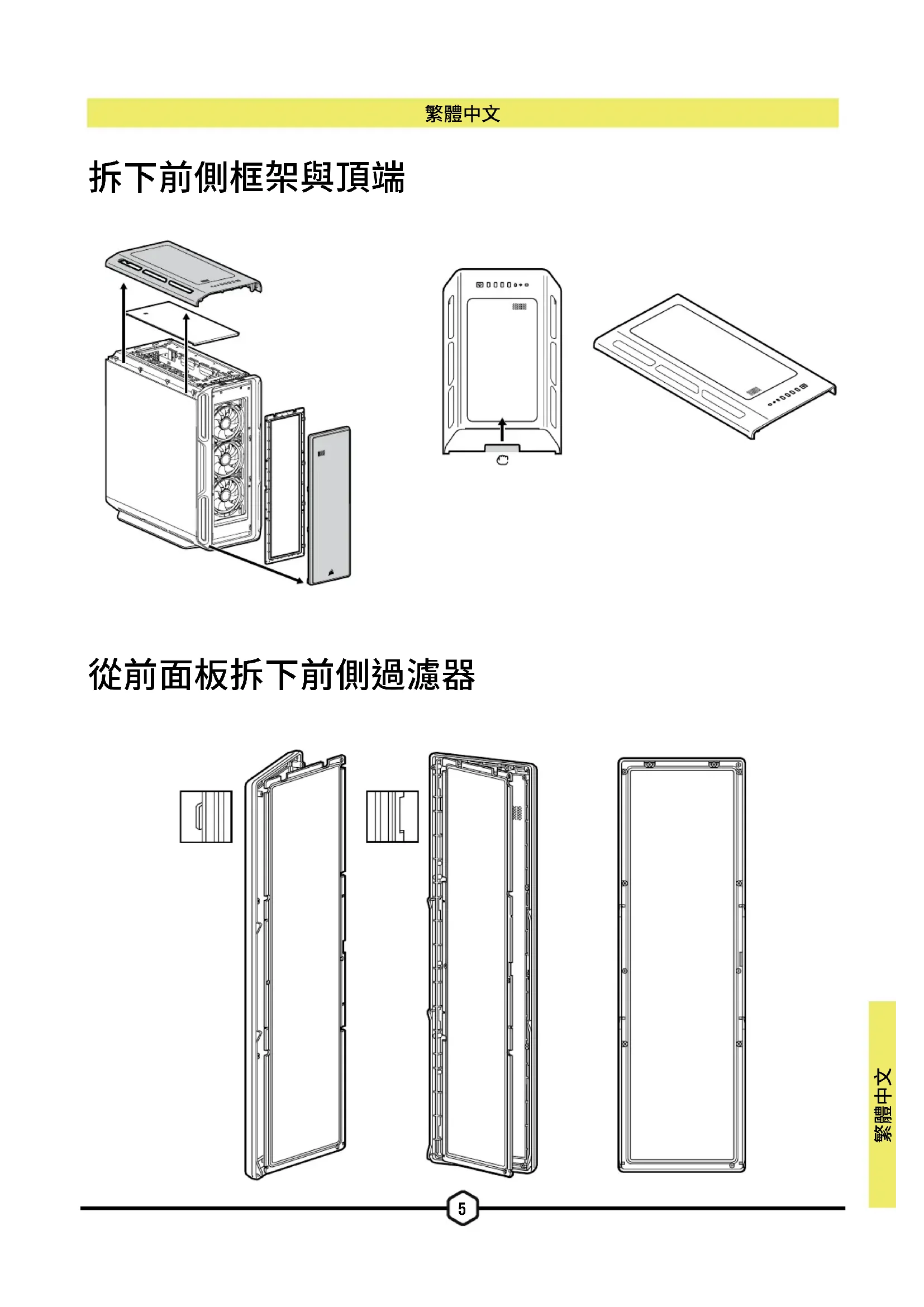 繁體中文

拆下前側框架與頂端

從前面板拆下前側過濾器

繁體中文

5