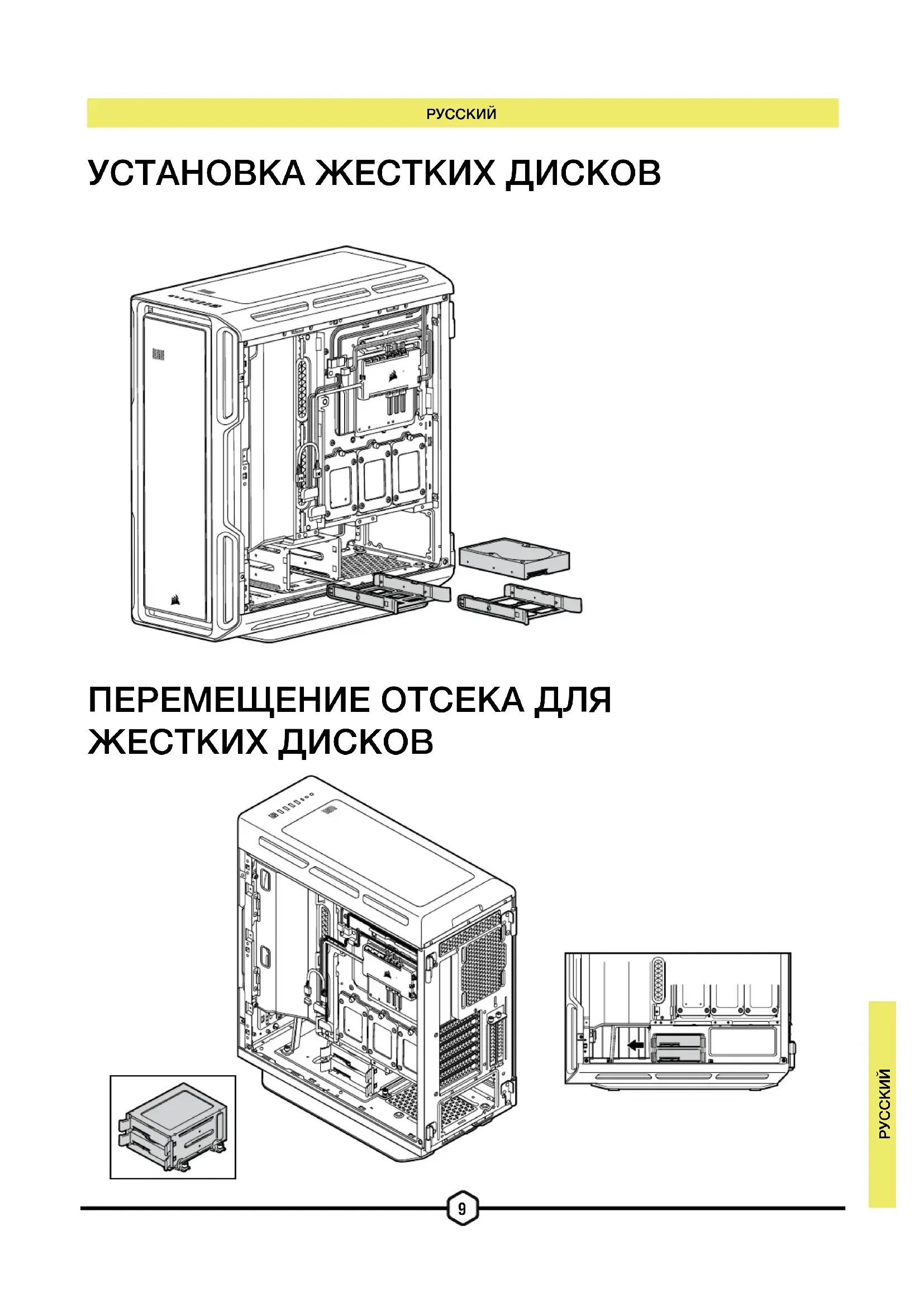 РУССКИЙ

УСТАНОВКА ЖЕСТКИХ ДИСКОВ

ПЕРЕМЕЩЕНИЕ ОТСЕКА ДЛЯ ЖЕСТКИХ ДИСКОВ

РУССКИЙ

9