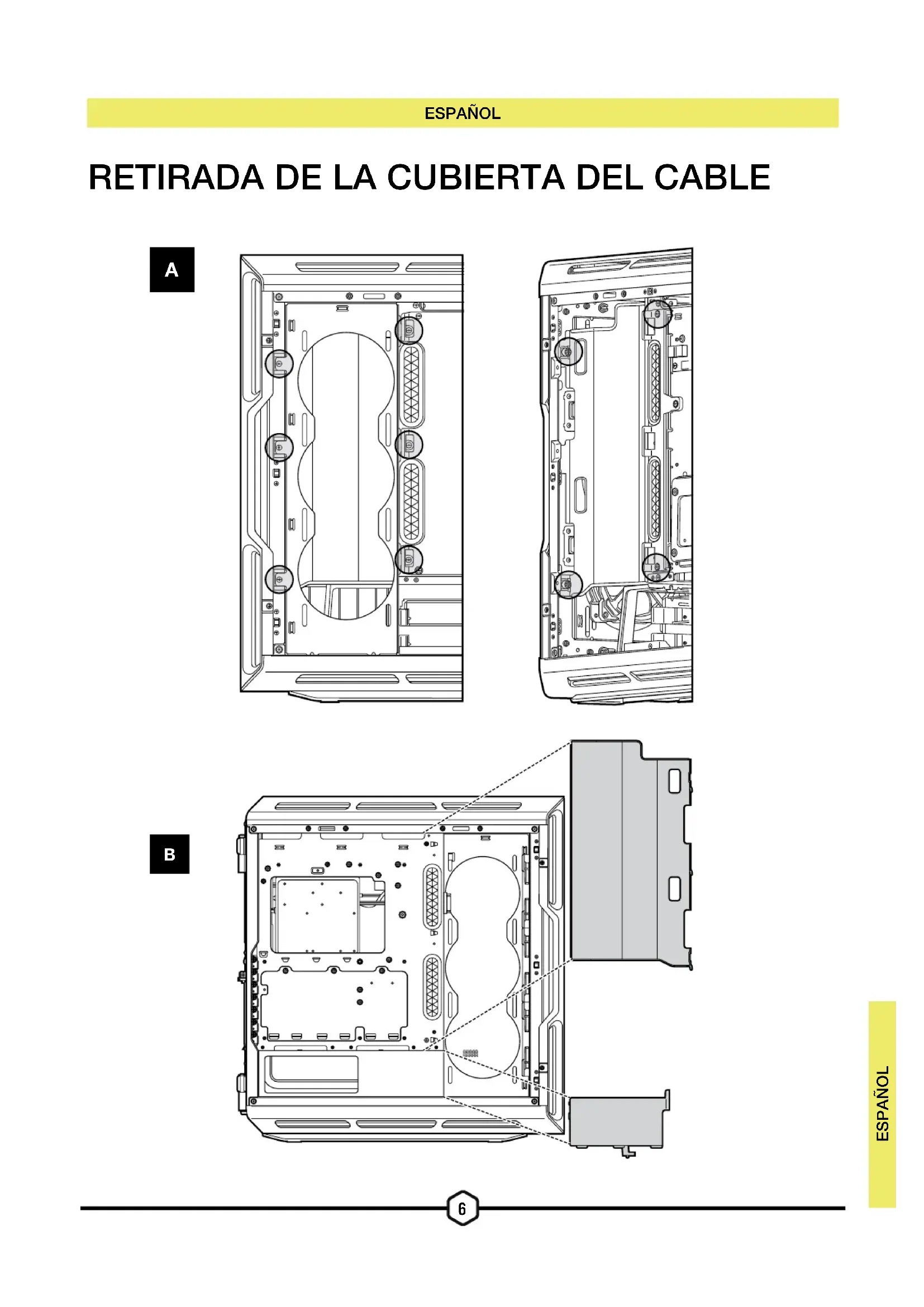 ESPAÑOL

RETIRADA DE LA CUBIERTA DEL CABLE

A

B

ESPAÑOL

6