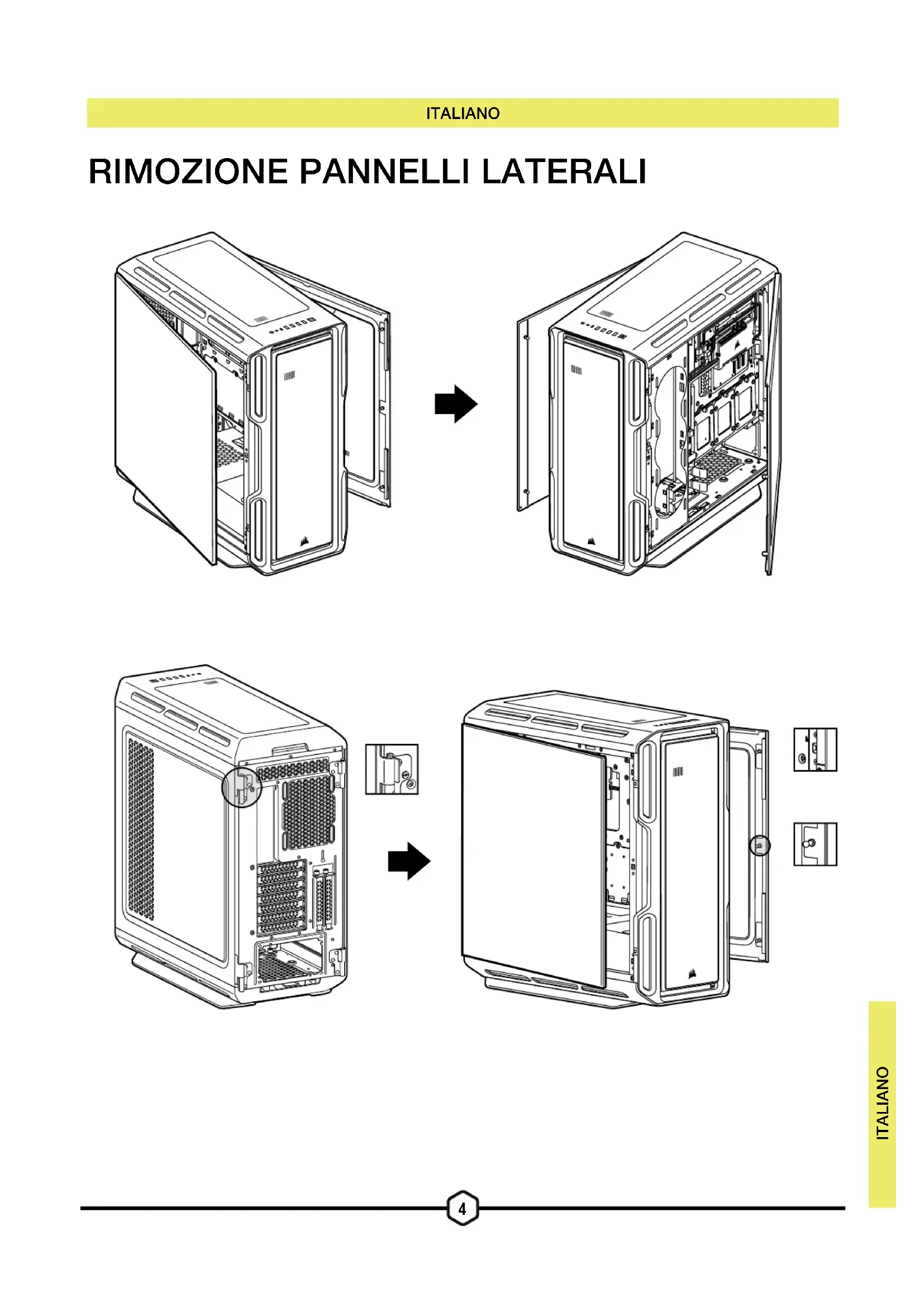 ITALIANO

RIMOZIONE PANNELLI LATERALI

ITALIANO

4