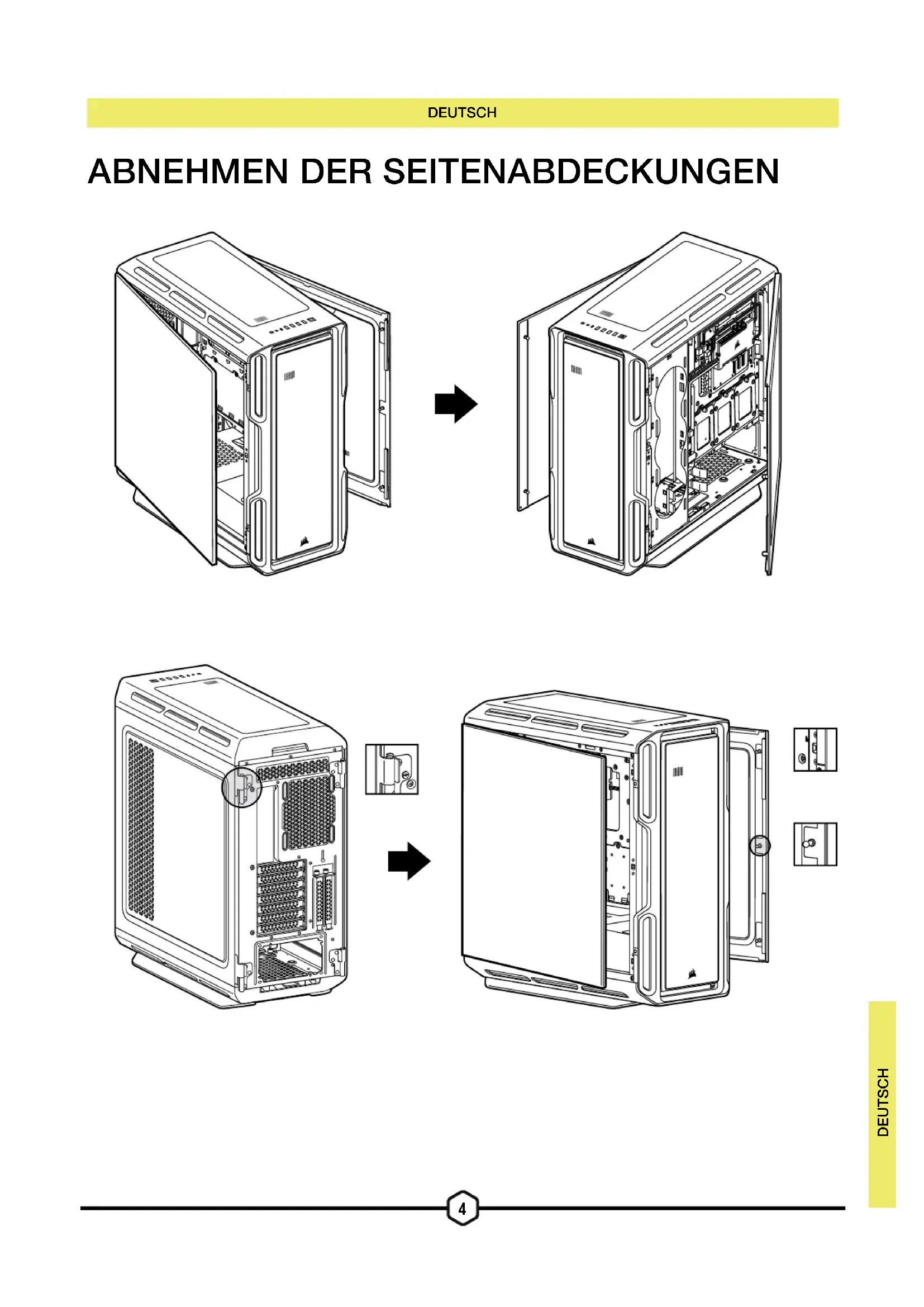 DEUTSCH

ABNEHMEN DER SEITENABDECKUNGEN

DEUTSCH

4