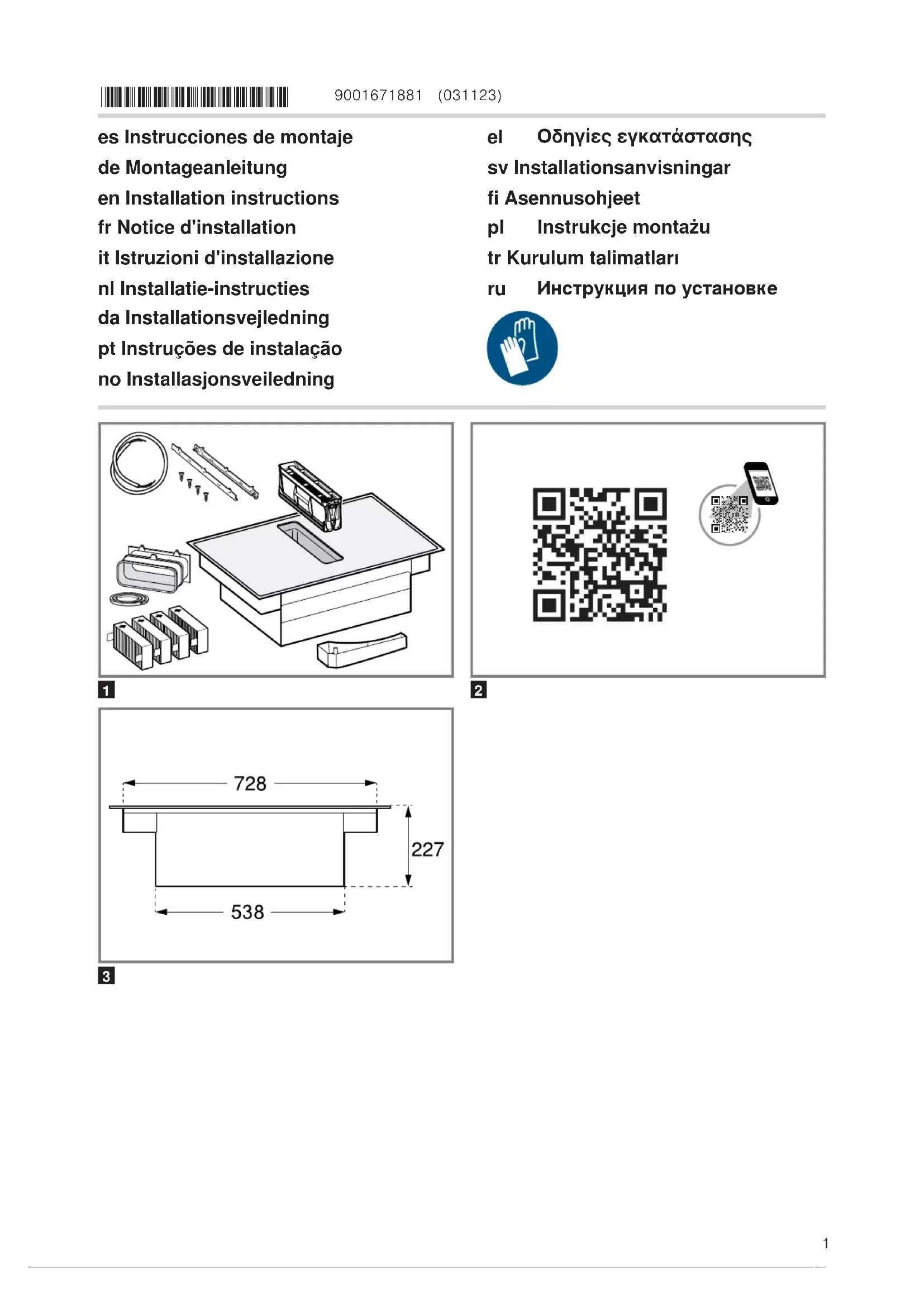 9001671881 (031123)

es Instrucciones de montaje
de Montageanleitung
en Installation instructions
fr Notice d'installation
it Istruzioni d'installazione
nl Installatie-instructies
da Installationsvejledning
pt Instruções de instalação
no Installasjonsveiledning

el Οδηγίες εγκατάστασης
sv Installationsanvisningar
fi Asennusohjeet
pl Instrukcje montażu
tr Kurulum talimatları
ru Инструкция по установке

1

2

728
227
538

3

1