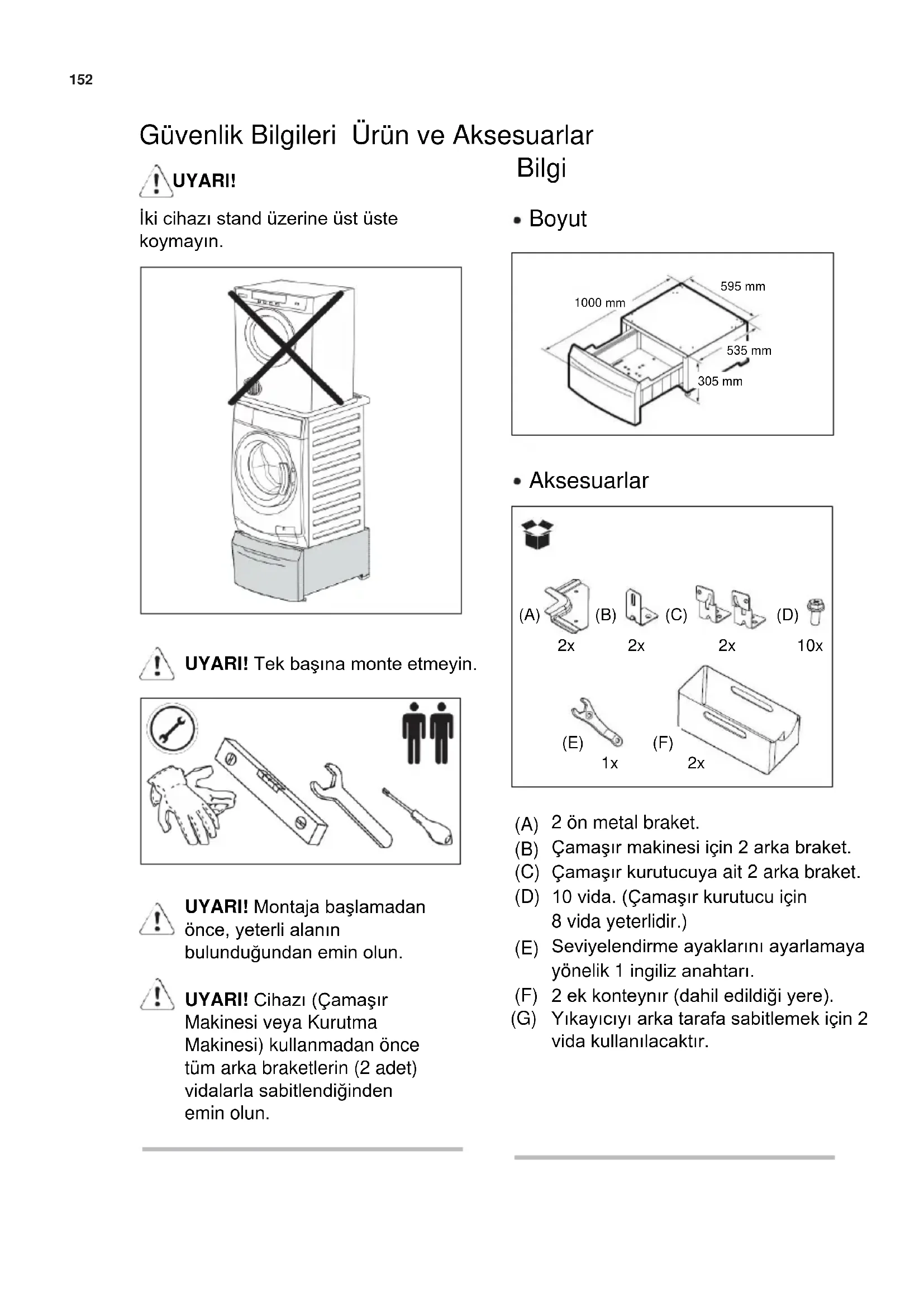 152

Güvenlik Bilgileri

UYARI!

İki cihazı stand üzerine üst üste koymayın.

UYARI! Tek başına monte etmeyin.

UYARI! Montaja başlamadan önce, yeterli alanın bulunduğundan emin olun.

UYARI! Cihazı (Çamaşır Makinesi veya Kurutma Makinesi) kullanmadan önce tüm arka braketlerin (2 adet) vidalarla sabitlendiğinden emin olun.

Ürün ve Aksesuarlar Bilgi

• Boyut

1000 mm
595 mm
535 mm
305 mm

• Aksesuarlar

(A) 2x
(B) 2x
(C) 2x
(D) 10x
(E) 1x
(F) 2x

(A) 2 ön metal braket.
(B) Çamaşır makinesi için 2 arka braket.
(C) Çamaşır kurutucuya ait 2 arka braket.
(D) 10 vida. (Çamaşır kurutucu için 8 vida yeterlidir.)
(E) Seviyelendirme ayaklarını ayarlamaya yönelik 1 ingiliz anahtarı.
(F) 2 ek konteynır (dahil edildiği yere).
(G) Yıkayıcıyı arka tarafa sabitlemek için 2 vida kullanılacaktır.