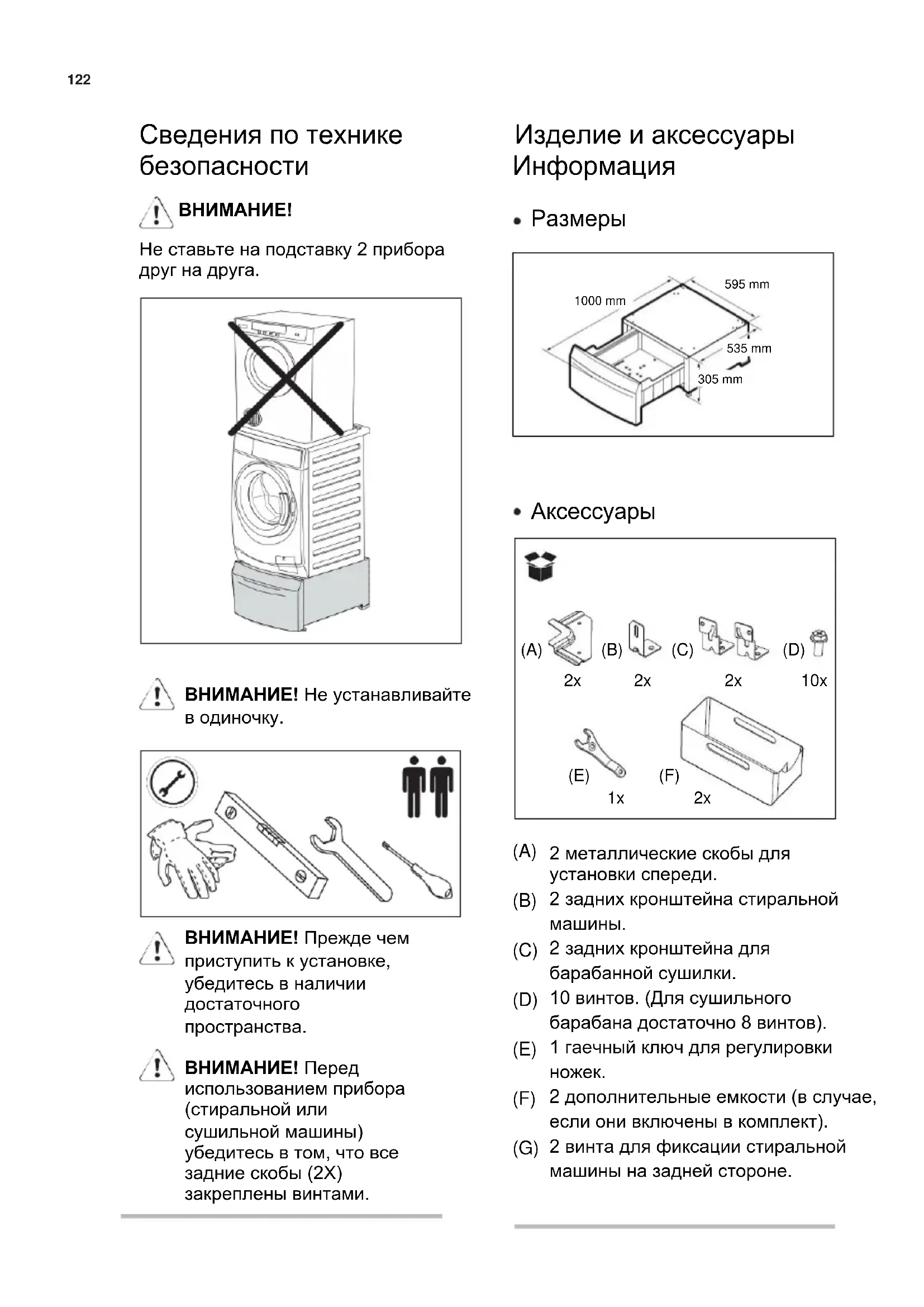 122

Сведения по технике безопасности

ВНИМАНИЕ!

Не ставьте на подставку 2 прибора друг на друга.

ВНИМАНИЕ! Не устанавливайте в одиночку.

ВНИМАНИЕ! Прежде чем приступить к установке, убедитесь в наличии достаточного пространства.

ВНИМАНИЕ! Перед использованием прибора (стиральной или сушильной машины) убедитесь в том, что все задние скобы (2X) закреплены винтами.

Изделие и аксессуары Информация

• Размеры

1000 mm
595 mm
535 mm
305 mm

• Аксессуары

(A) 2x
(B) 2x
(C) 2x
(D) 10x
(E) 1x
(F) 2x

(A) 2 металлические скобы для установки спереди.
(B) 2 задних кронштейна стиральной машины.
(C) 2 задних кронштейна для барабанной сушилки.
(D) 10 винтов. (Для сушильного барабана достаточно 8 винтов).
(E) 1 гаечный ключ для регулировки ножек.
(F) 2 дополнительные емкости (в случае, если они включены в комплект).
(G) 2 винта для фиксации стиральной машины на задней стороне.