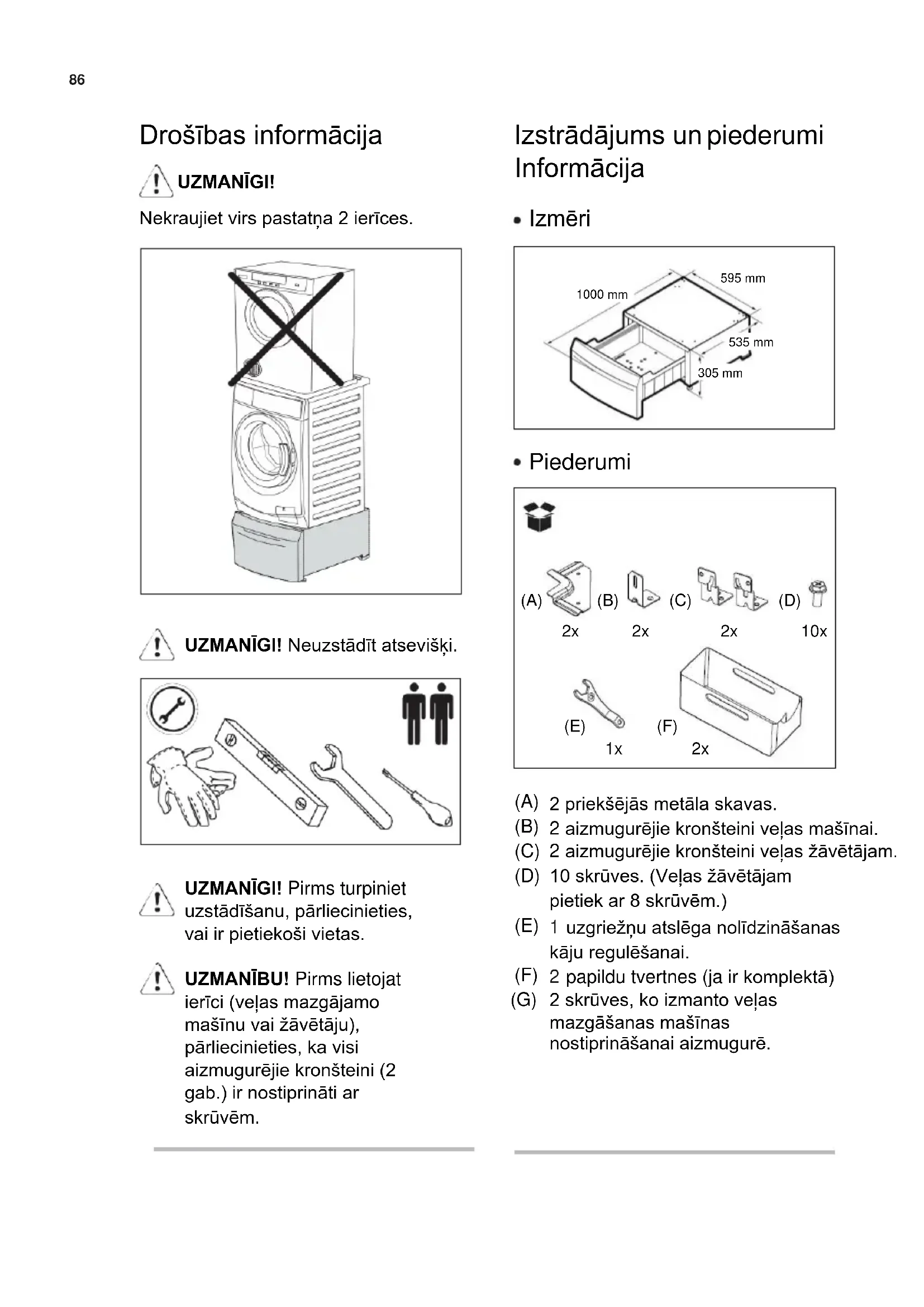 86

Drošības informācija

UZMANĪGI!

Nekraujiet virs pastatņa 2 ierīces.

UZMANĪGI! Neuzstādīt atsevišķi.

UZMANĪGI! Pirms turpiniet uzstādīšanu, pārliecinieties, vai ir pietiekoši vietas.

UZMANĪBU! Pirms lietojat ierīci (veļas mazgājamo mašīnu vai žāvētāju), pārliecinieties, ka visi aizmugurējie kronšteini (2 gab.) ir nostiprināti ar skrūvēm.

Izstrādājums un piederumi Informācija

• Izmēri

1000 mm
595 mm
535 mm
305 mm

• Piederumi

(A) 2x
(B) 2x
(C) 2x
(D) 10x
(E) 1x
(F) 2x

(A) 2 priekšējās metāla skavas.
(B) 2 aizmugurējie kronšteini veļas mašīnai.
(C) 2 aizmugurējie kronšteini veļas žāvētājam.
(D) 10 skrūves. (Veļas žāvētājam pietiek ar 8 skrūvēm.)
(E) 1 uzgriežņu atslēga nolīdzināšanas kāju regulēšanai.
(F) 2 papildu tvertnes (ja ir komplektā)
(G) 2 skrūves, ko izmanto veļas mazgāšanas mašīnas nostiprināšanai aizmugurē.