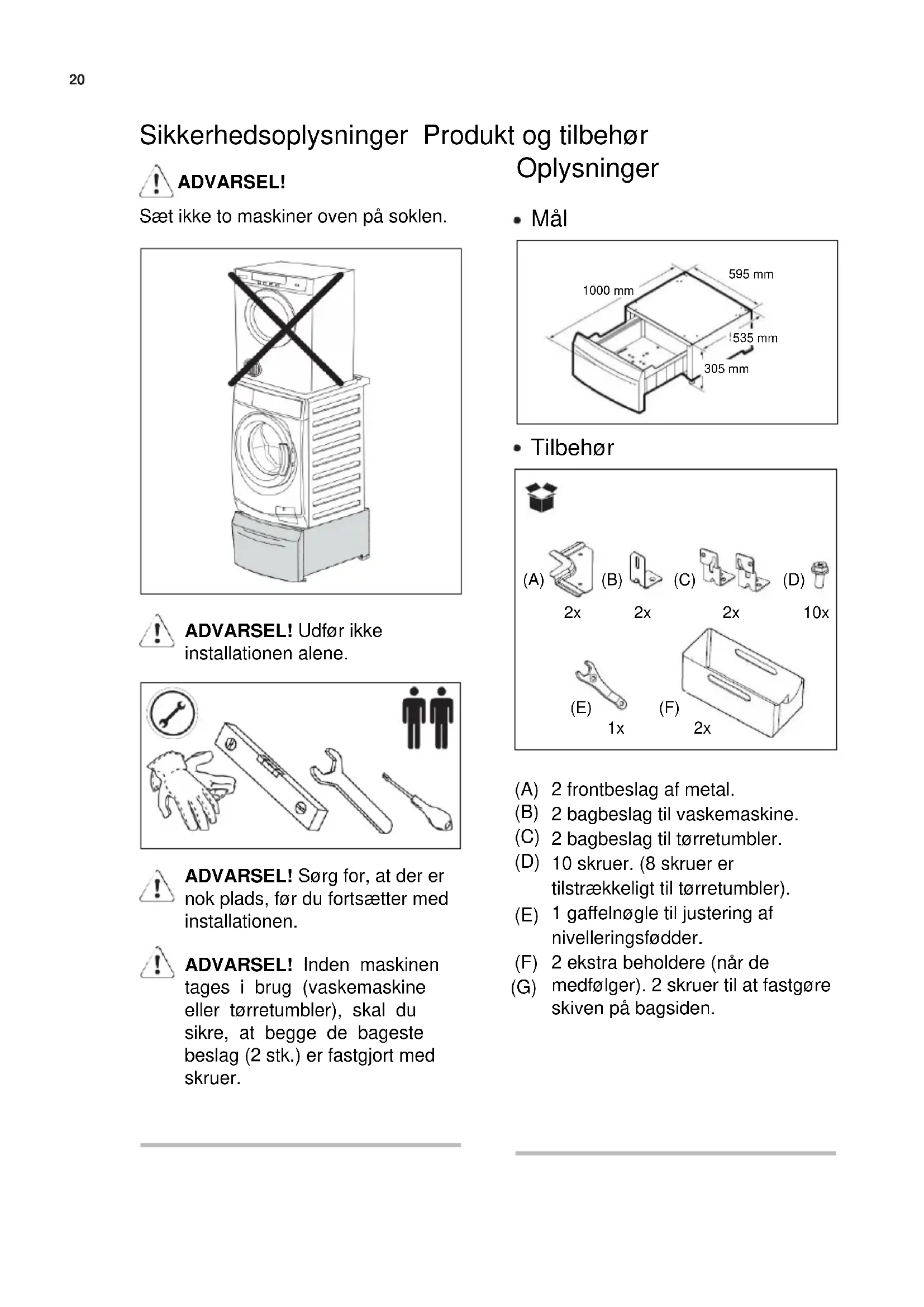 20

Sikkerhedsoplysninger

ADVARSEL!

Sæt ikke to maskiner oven på soklen.

ADVARSEL! Udfør ikke installationen alene.

ADVARSEL! Sørg for, at der er nok plads, før du fortsætter med installationen.

ADVARSEL! Inden maskinen tages i brug (vaskemaskine eller tørretumbler), skal du sikre, at begge de bageste beslag (2 stk.) er fastgjort med skruer.

Produkt og tilbehør Oplysninger

• Mål

1000 mm
595 mm
535 mm
305 mm

• Tilbehør

(A) 2x
(B) 2x
(C) 2x
(D) 10x
(E) 1x
(F) 2x

(A) 2 frontbeslag af metal.
(B) 2 bagbeslag til vaskemaskine.
(C) 2 bagbeslag til tørretumbler.
(D) 10 skruer. (8 skruer er tilstrækkeligt til tørretumbler).
(E) 1 gaffelnøgle til justering af nivelleringsfødder.
(F) 2 ekstra beholdere (når de
(G) medfølger). 2 skruer til at fastgøre skiven på bagsiden.