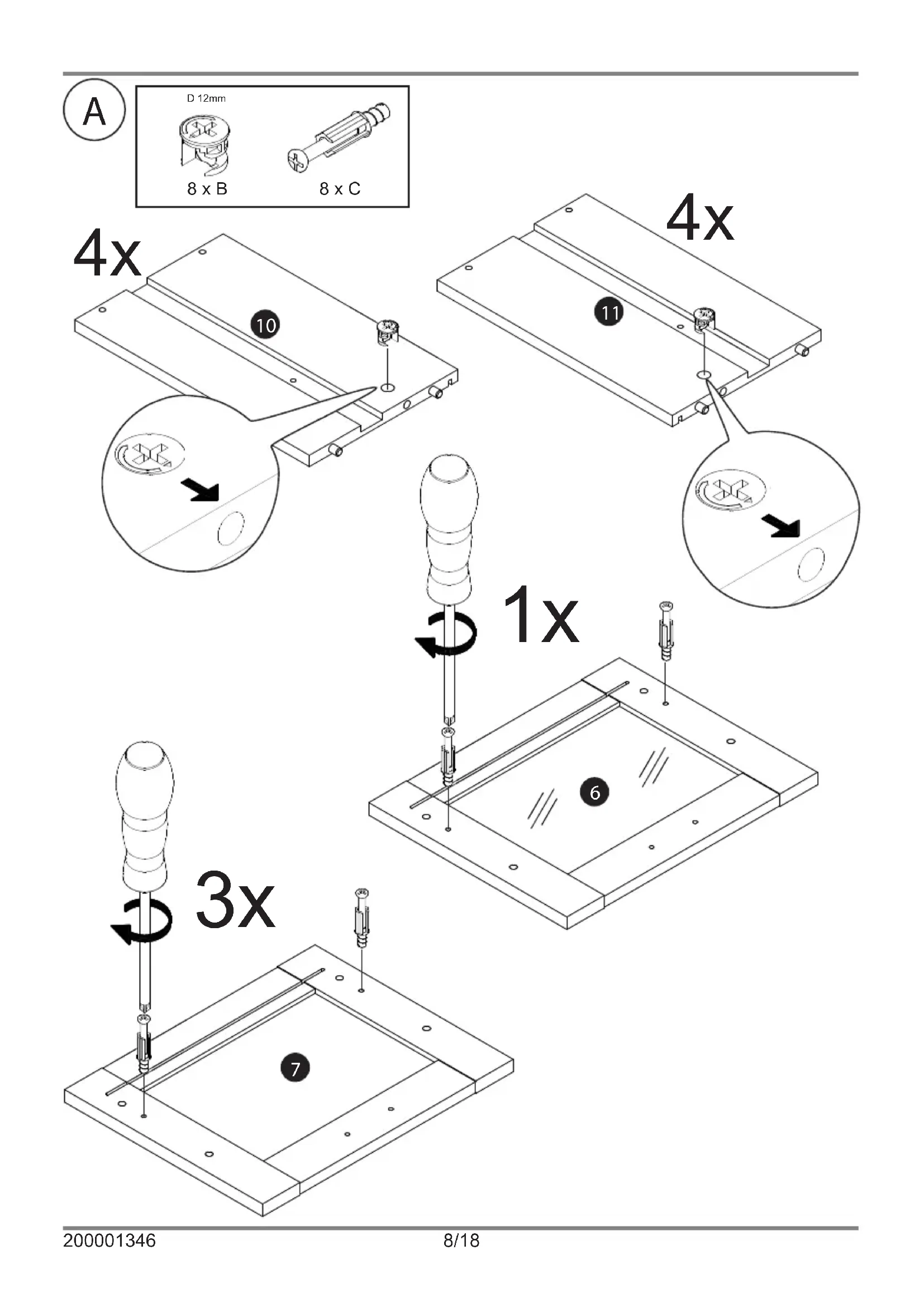 A

D 12mm

8 x B

8 x C

4x

10

4x

11

1x

6

3x

7

200001346

8/18