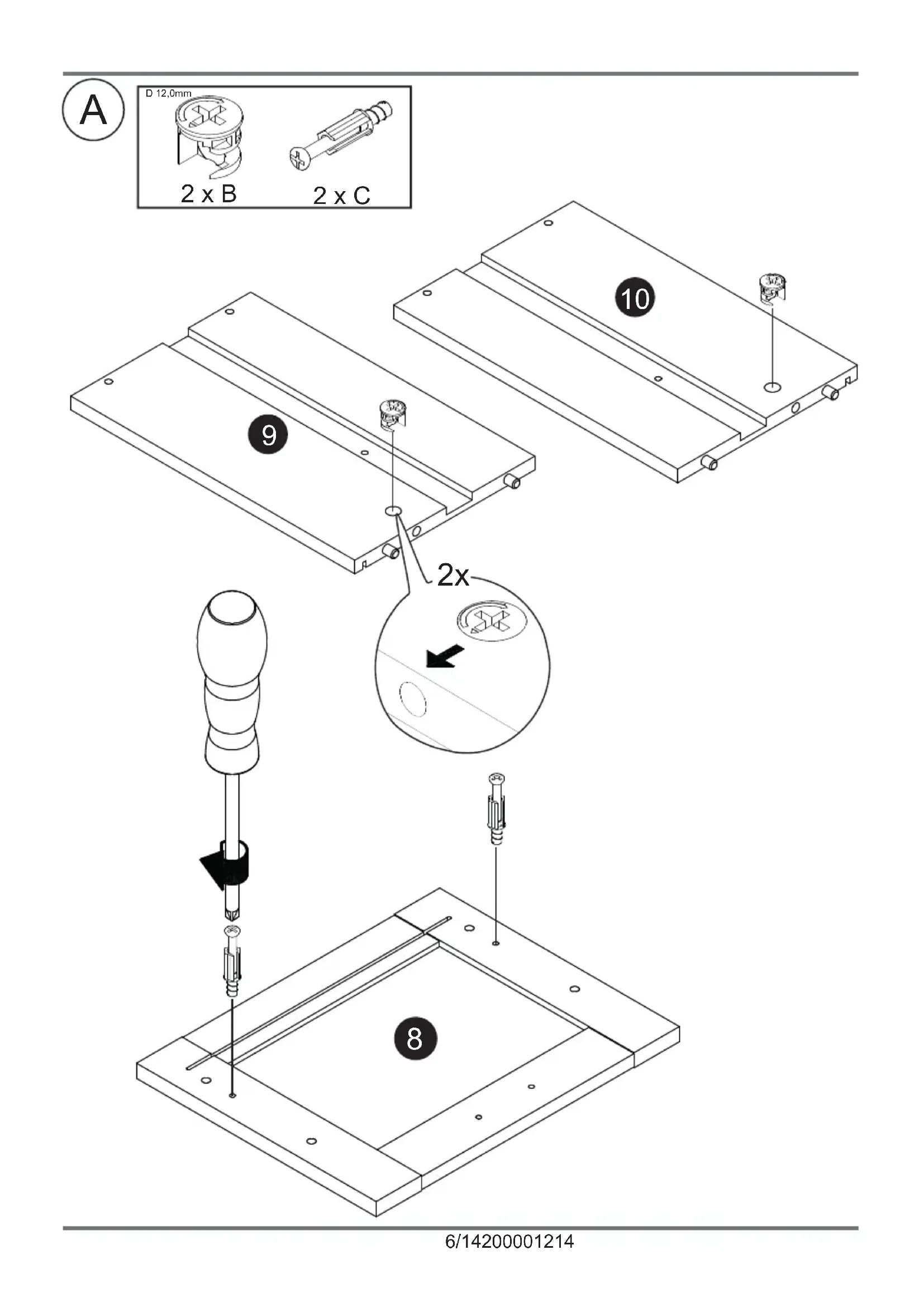 A

D 12,0mm

2 x B

2 x C

10

9

2x

8

6/14200001214