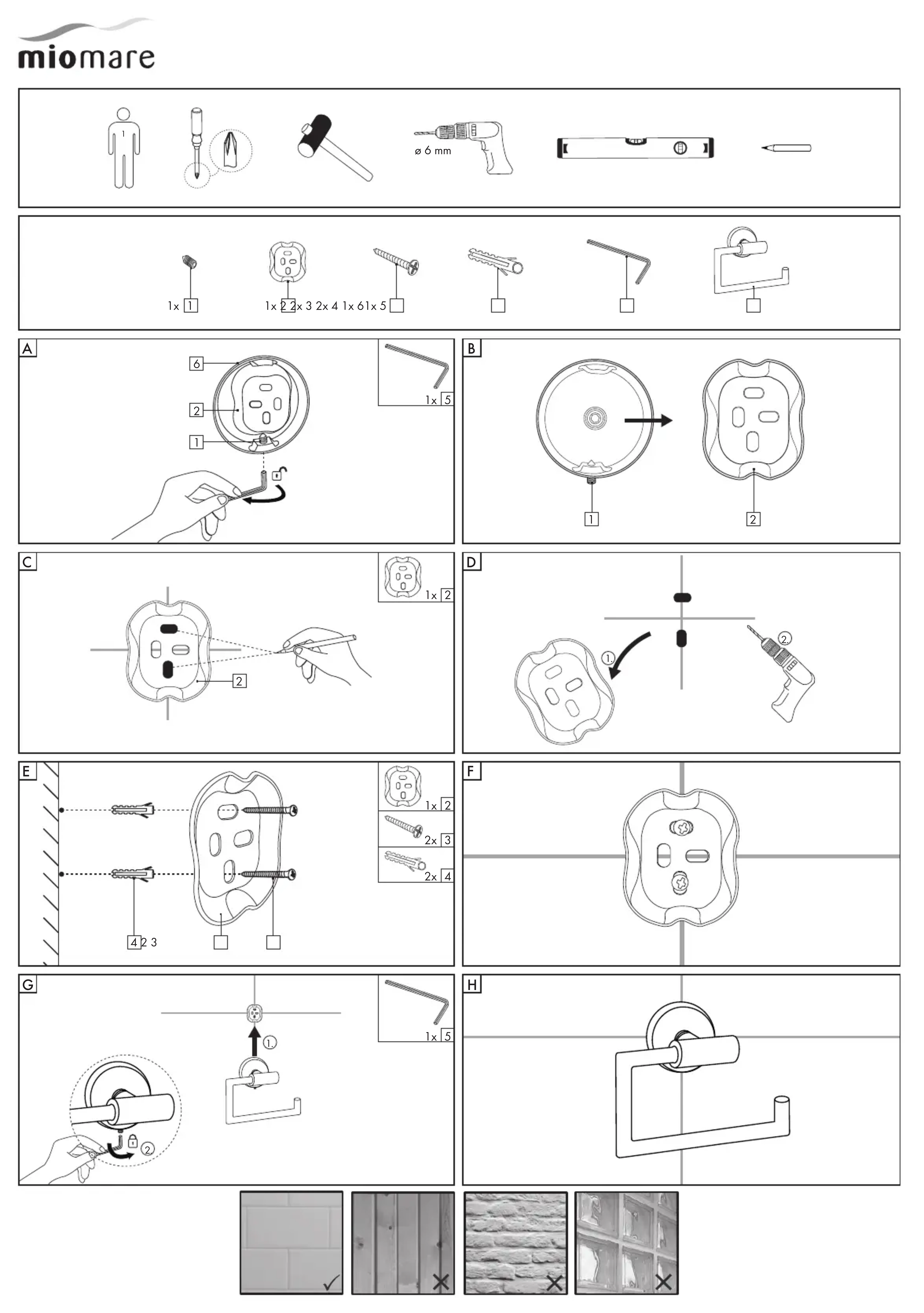 miomare

1

ø 6 mm

1x 1 1x 2 2x 3 2x 4 1x 6 1x 5

A
6
2
1
1x 5

B
1
2

C
1x 2
2

D
1.
2.

E
1x 2
2x 3
2x 4
4 2 3

F

G
1x 5
1.
2.

H