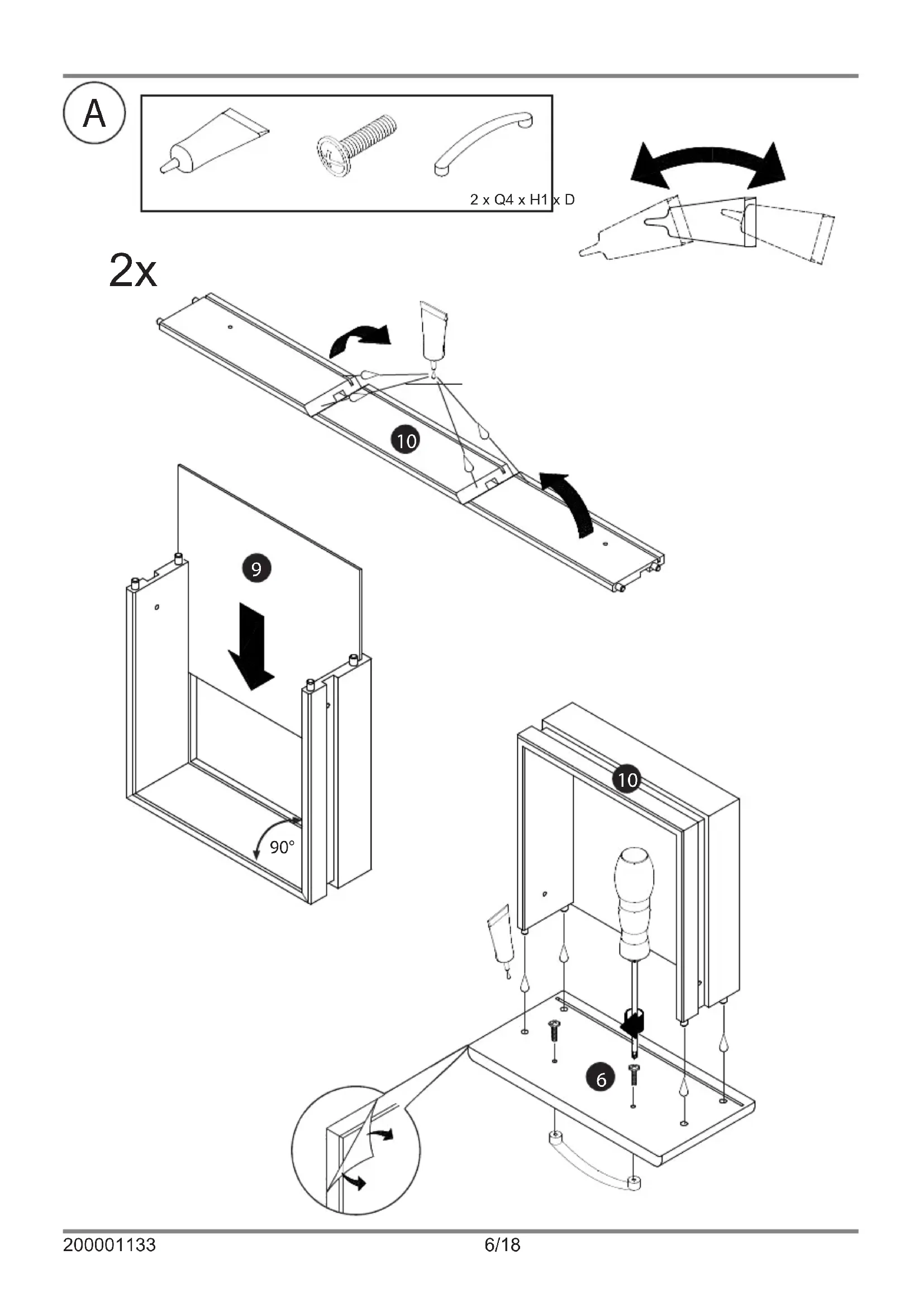 A

2 x Q4 x H1 x D

2x

10

9

90°

10

6

200001133

6/18