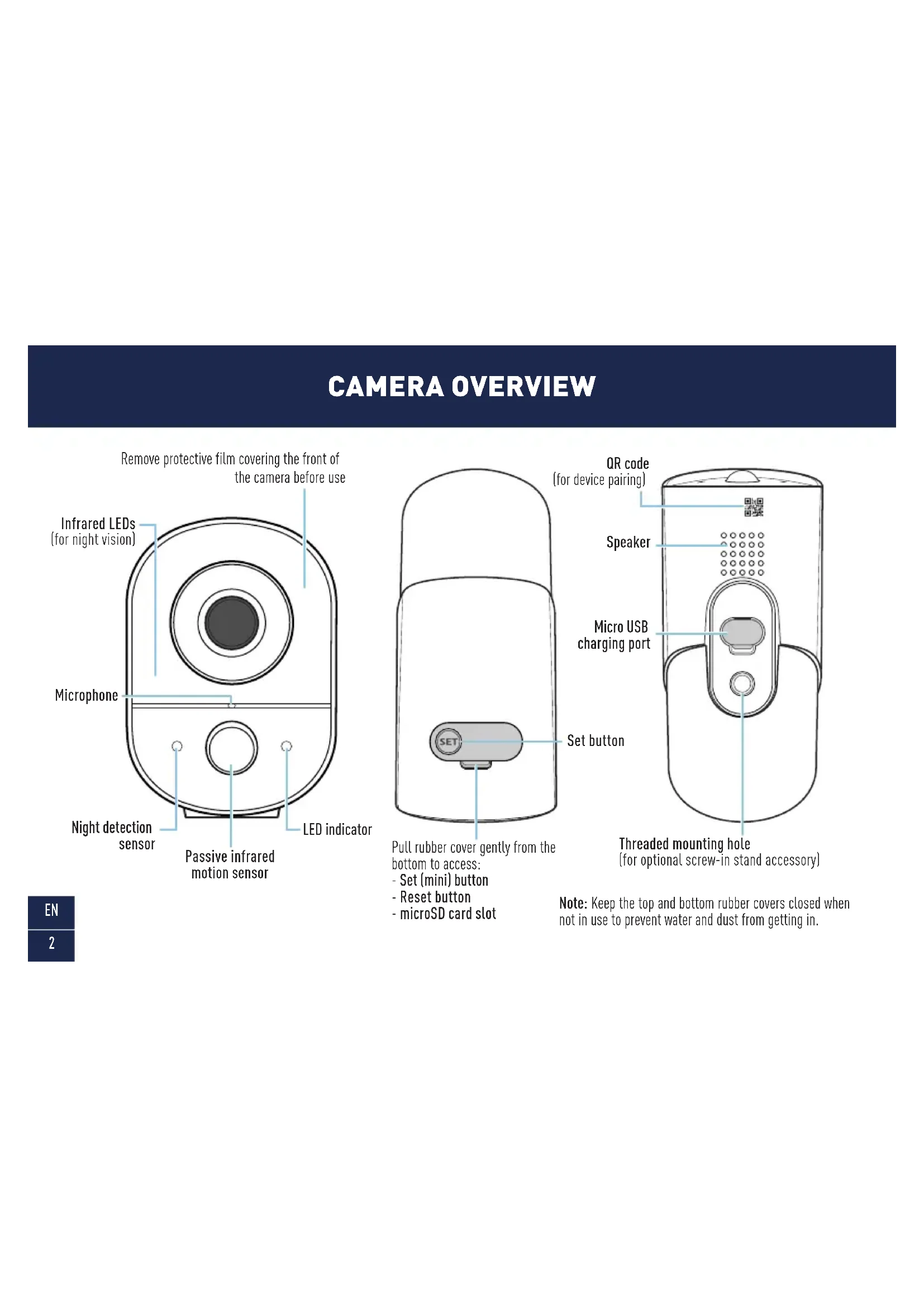 CAMERA OVERVIEW

Remove protective film covering the front of the camera before use

Infrared LEDs (for night vision)

Microphone

Night detection sensor

Passive infrared motion sensor

LED indicator

SET

Set button

Pull rubber cover gently from the bottom to access:
- Set (mini) button
- Reset button
- microSD card slot

QR code (for device pairing)

Speaker

Micro USB charging port

Threaded mounting hole (for optional screw-in stand accessory)

Note: Keep the top and bottom rubber covers closed when not in use to prevent water and dust from getting in.

EN

2