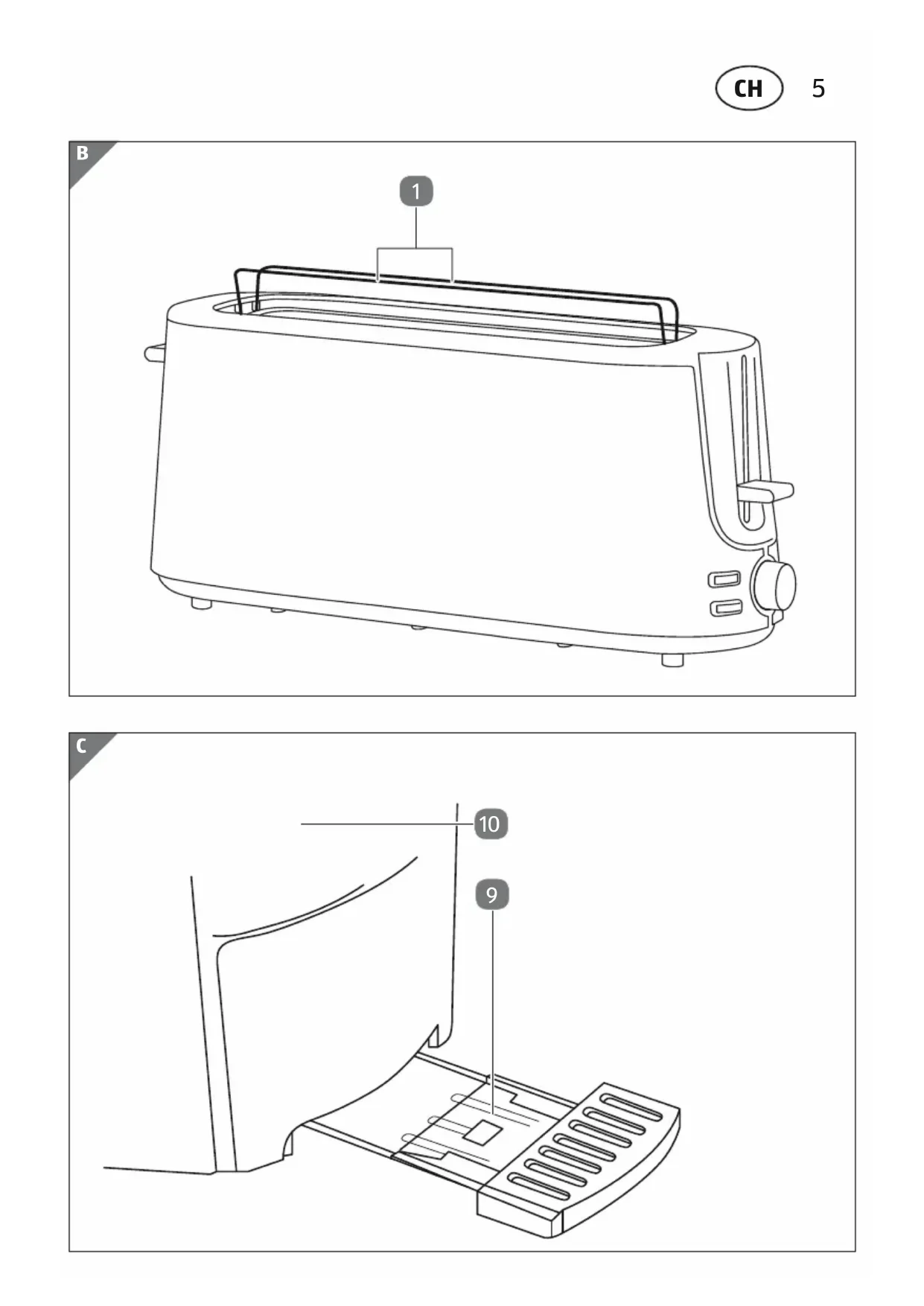 CH 5

B

1

C

10

9