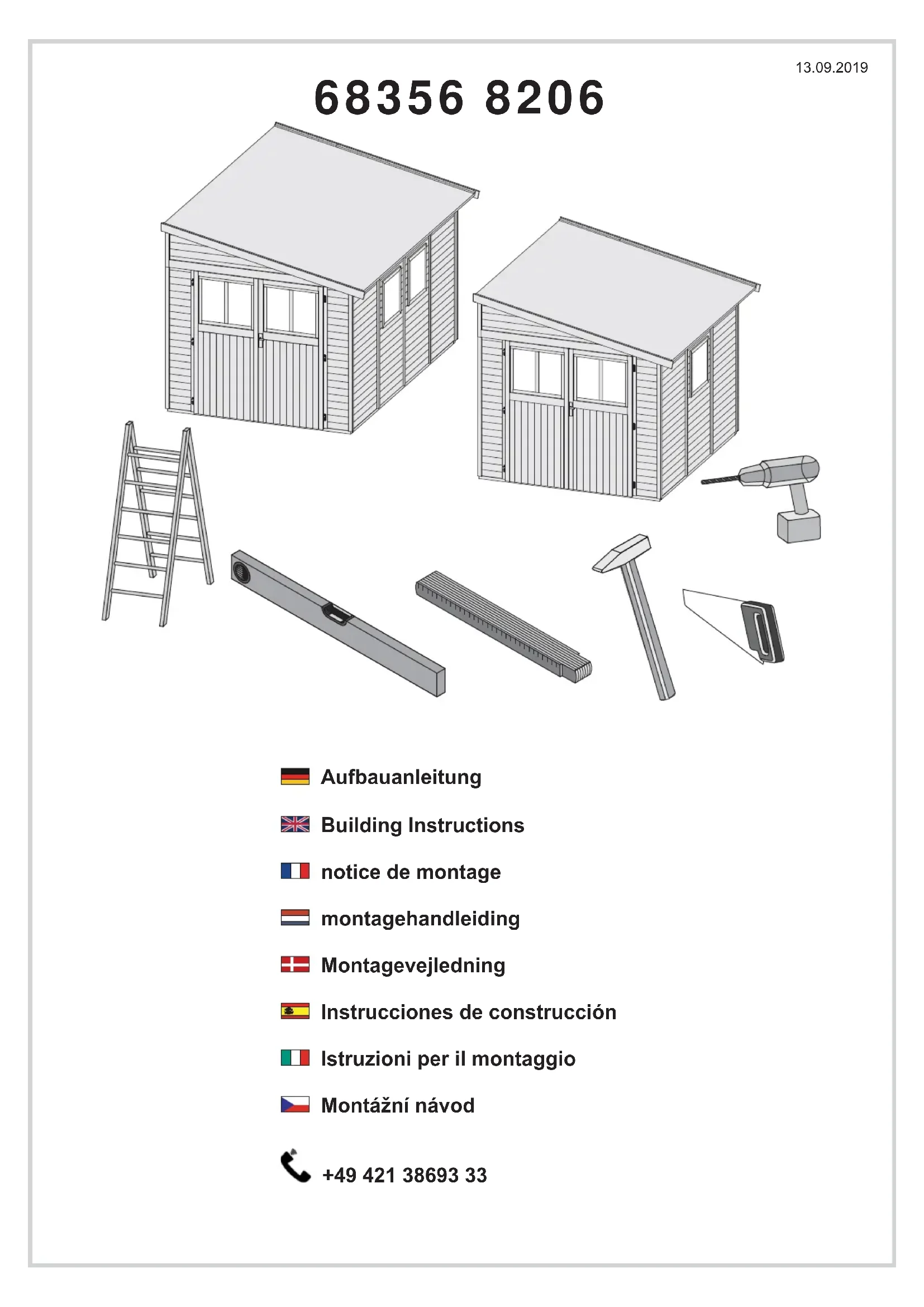 13.09.2019

68356 8206

Aufbauanleitung

Building Instructions

notice de montage

montagehandleiding

Montagevejledning

Instrucciones de construcción

Istruzioni per il montaggio

Montážní návod

+49 421 38693 33