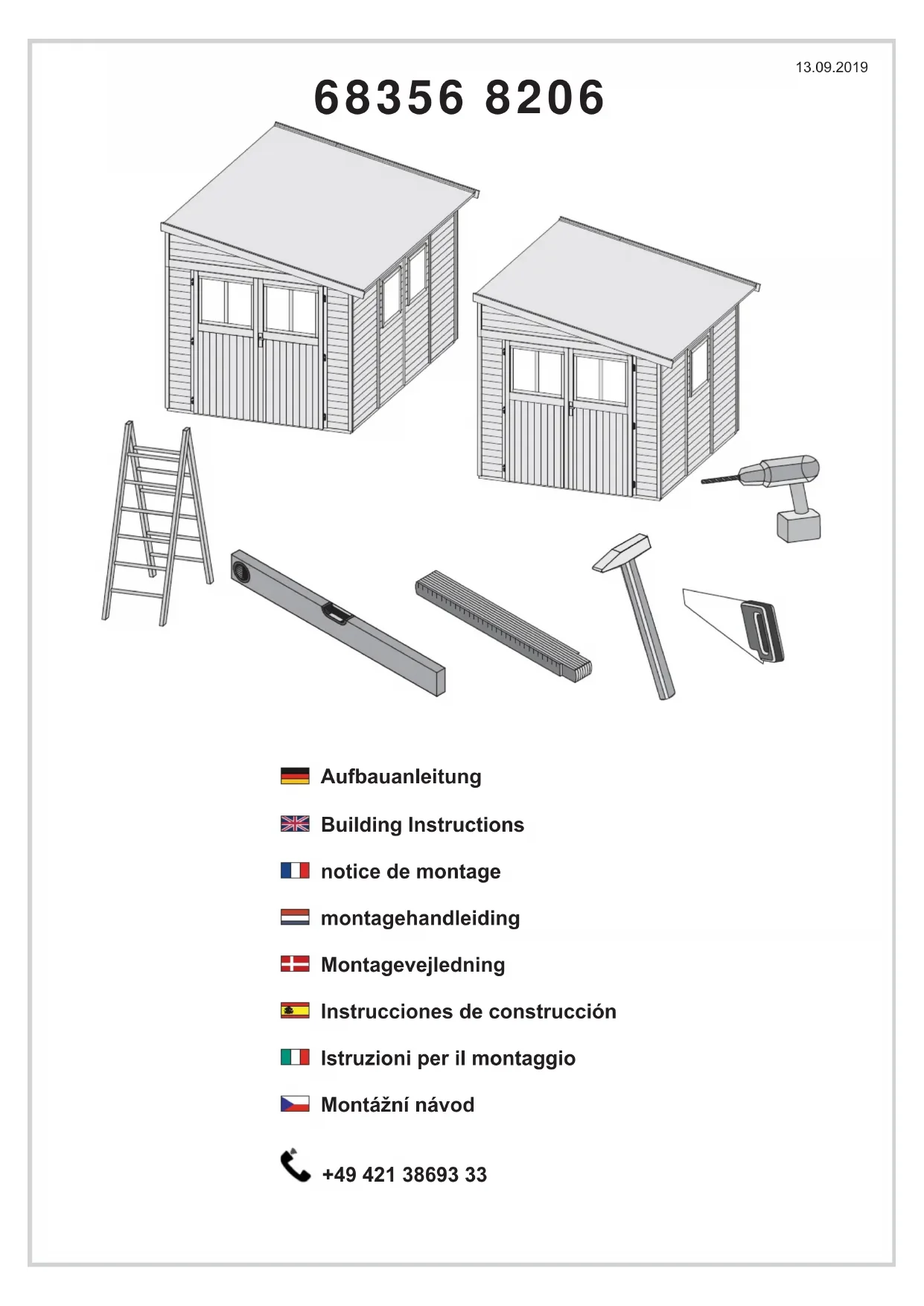 13.09.2019

68356 8206

Aufbauanleitung

Building Instructions

notice de montage

montagehandleiding

Montagevejledning

Instrucciones de construcción

Istruzioni per il montaggio

Montážní návod

+49 421 38693 33