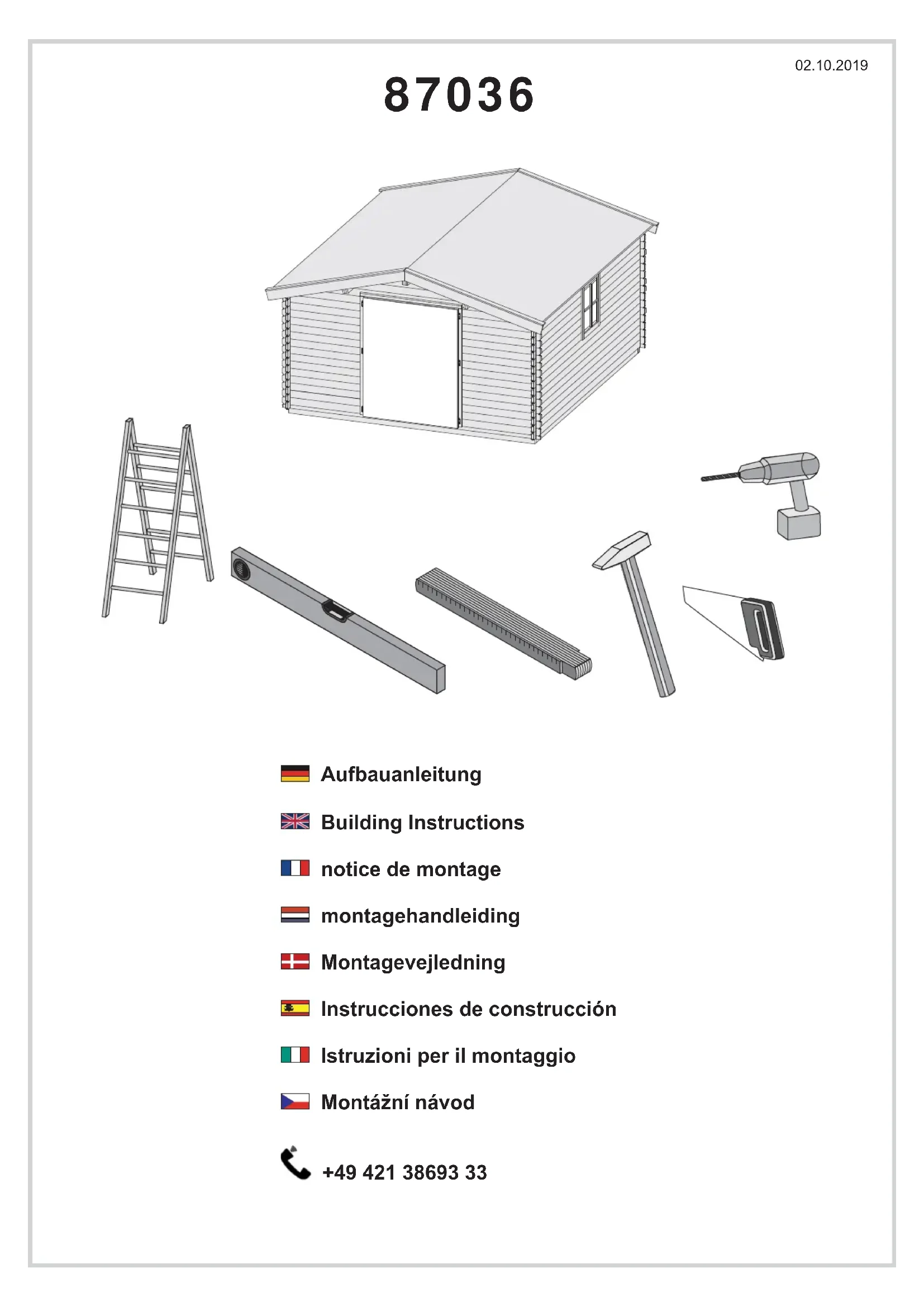 02.10.2019

87036

Aufbauanleitung

Building Instructions

notice de montage

montagehandleiding

Montagevejledning

Instrucciones de construcción

Istruzioni per il montaggio

Montážní návod

+49 421 38693 33