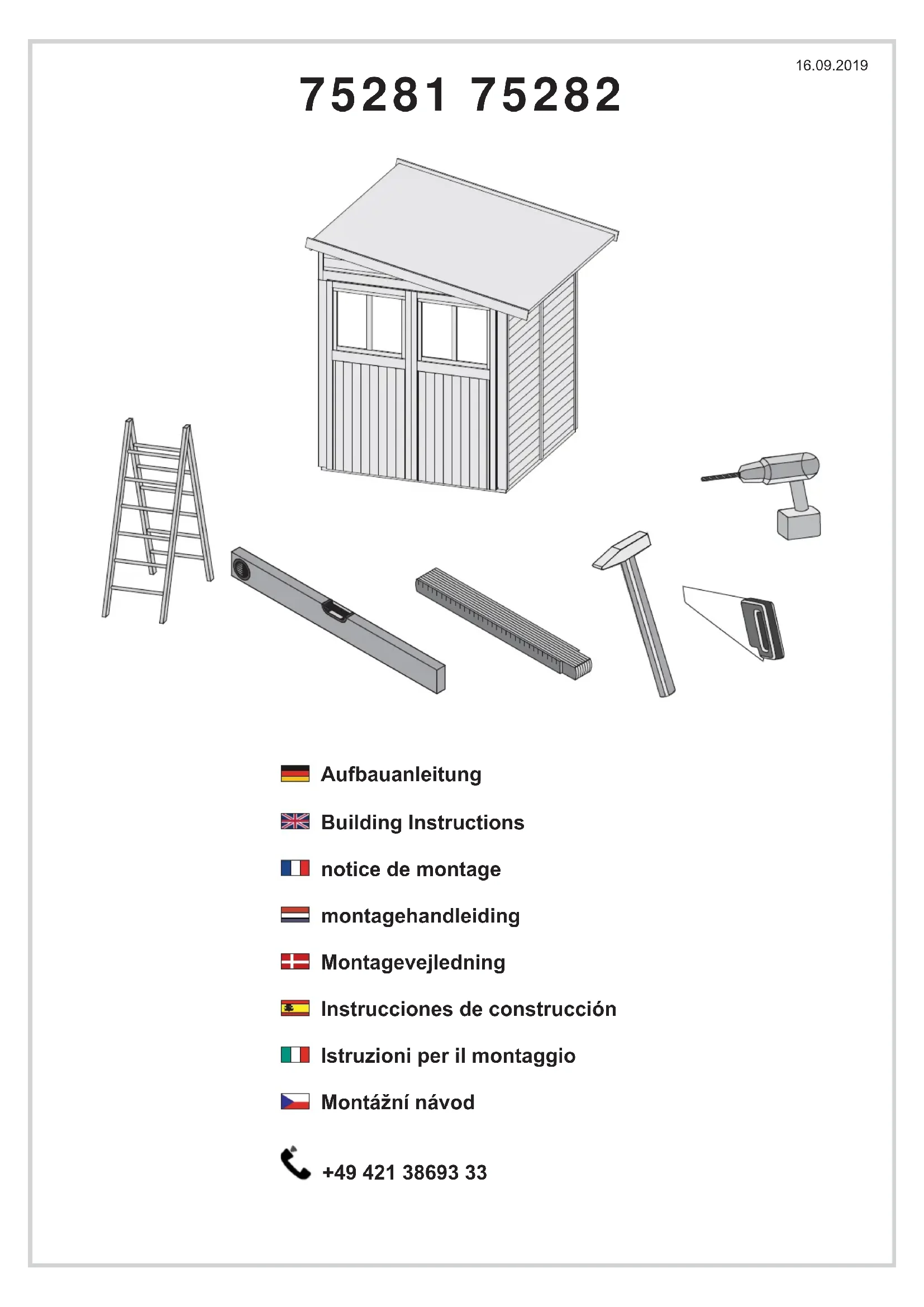 16.09.2019

75281 75282

Aufbauanleitung

Building Instructions

notice de montage

montagehandleiding

Montagevejledning

Instrucciones de construcción

Istruzioni per il montaggio

Montážní návod

+49 421 38693 33