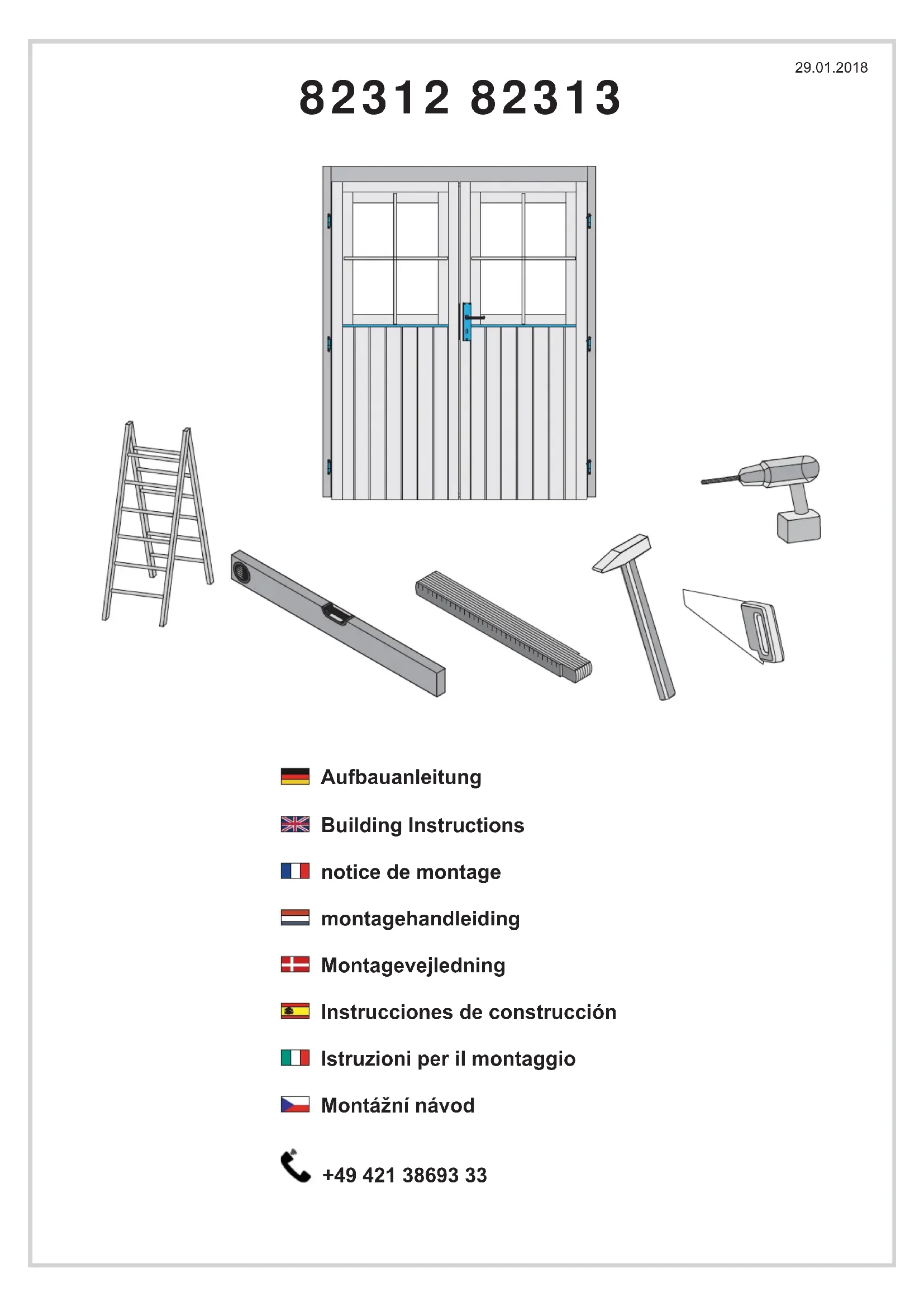 29.01.2018

82312 82313

Aufbauanleitung

Building Instructions

notice de montage

montagehandleiding

Montagevejledning

Instrucciones de construcción

Istruzioni per il montaggio

Montážní návod

+49 421 38693 33