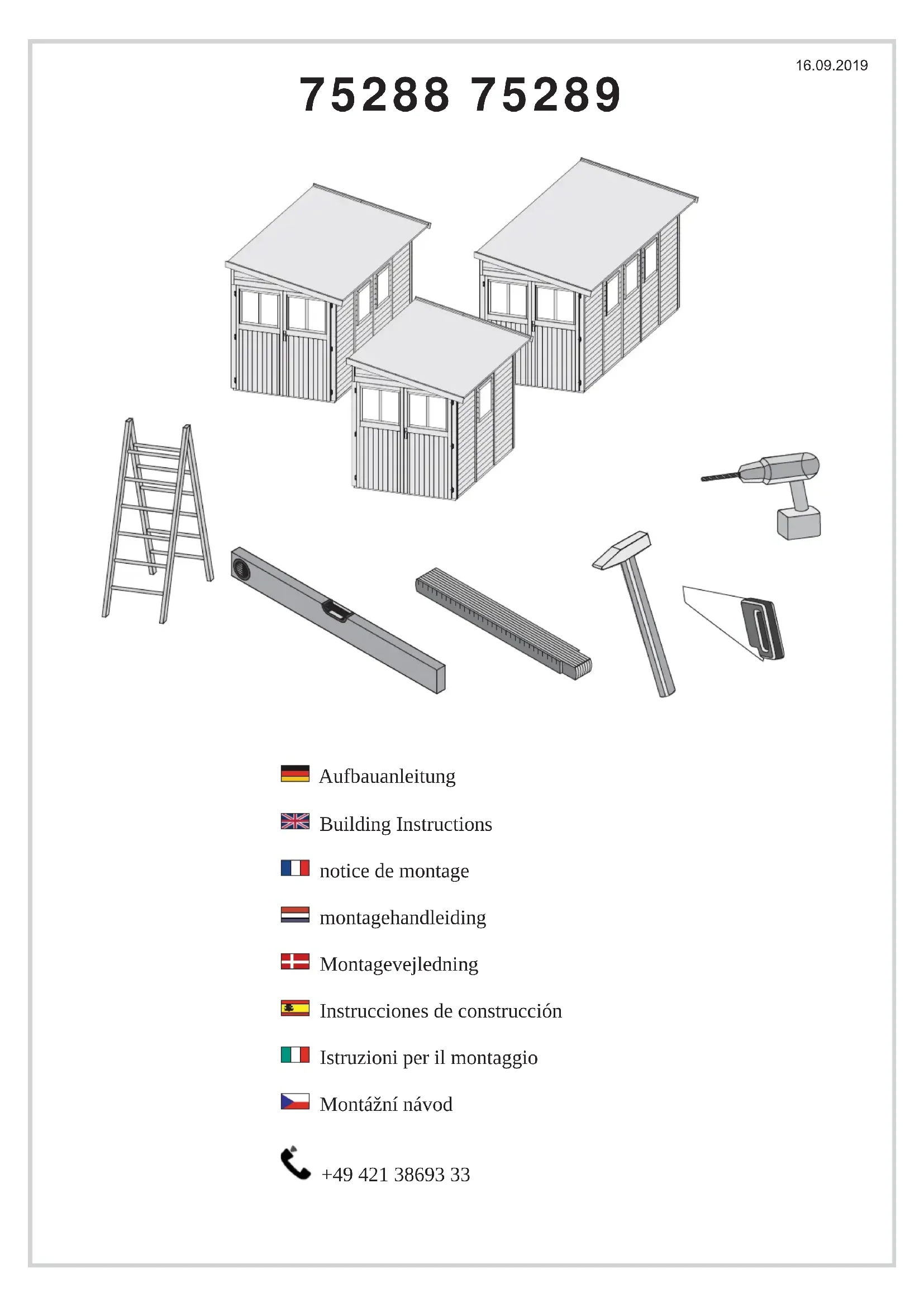 16.09.2019

75288 75289

Aufbauanleitung

Building Instructions

notice de montage

montagehandleiding

Montagevejledning

Instrucciones de construcción

Istruzioni per il montaggio

Montážní návod

+49 421 38693 33