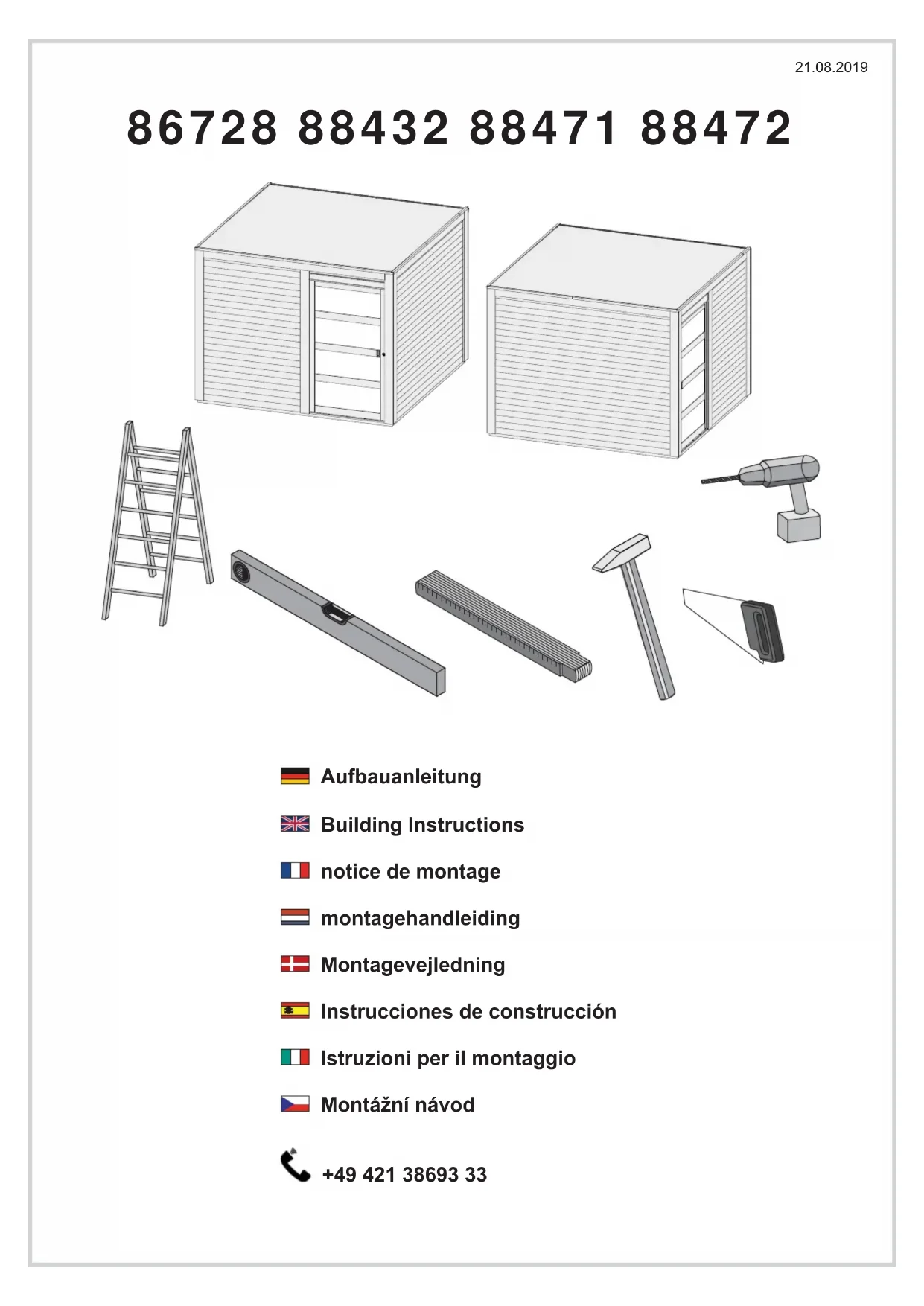 21.08.2019

86728 88432 88471 88472

Aufbauanleitung

Building Instructions

notice de montage

montagehandleiding

Montagevejledning

Instrucciones de construcción

Istruzioni per il montaggio

Montážní návod

+49 421 38693 33