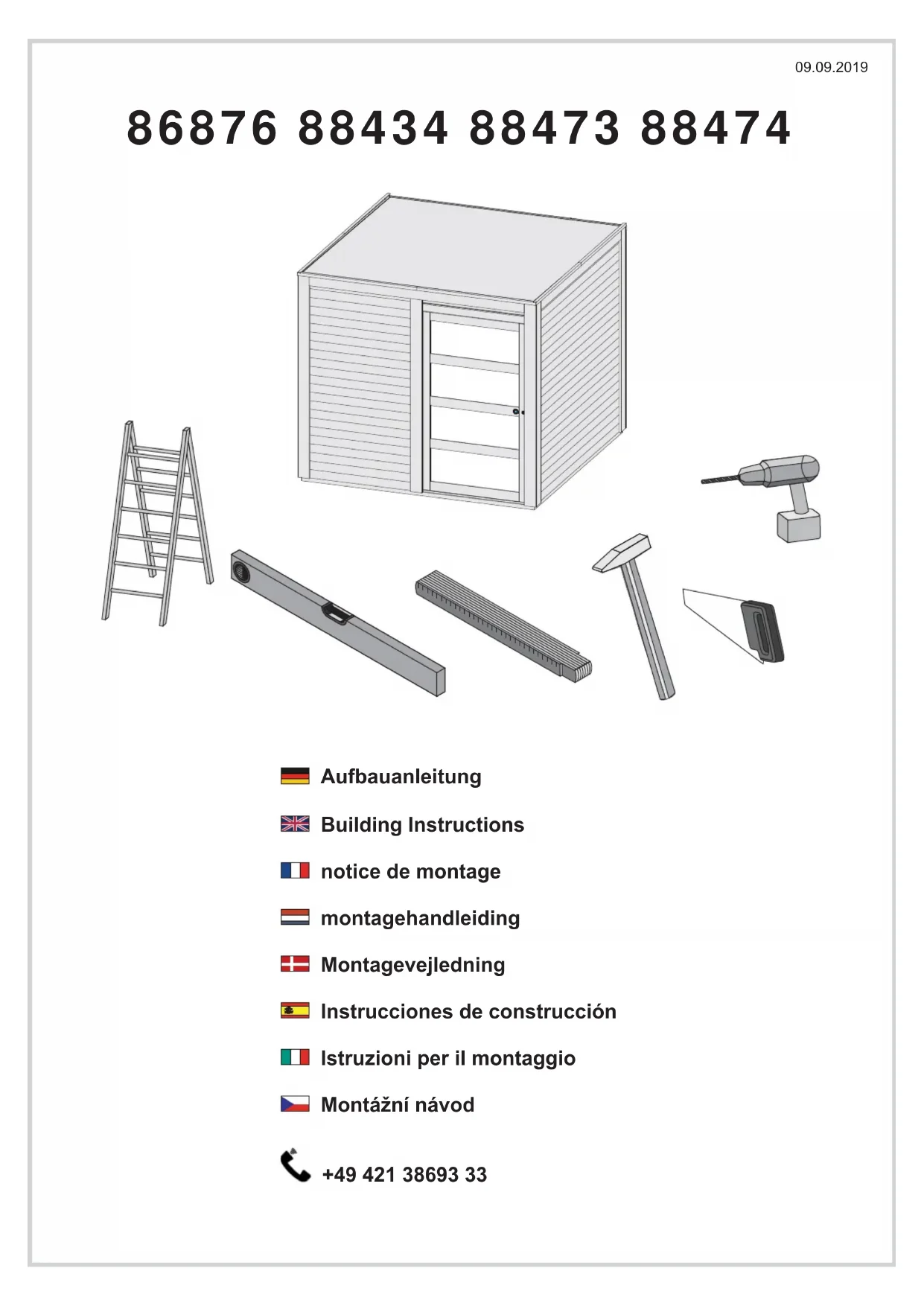 09.09.2019

86876 88434 88473 88474

Aufbauanleitung

Building Instructions

notice de montage

montagehandleiding

Montagevejledning

Instrucciones de construcción

Istruzioni per il montaggio

Montážní návod

+49 421 38693 33