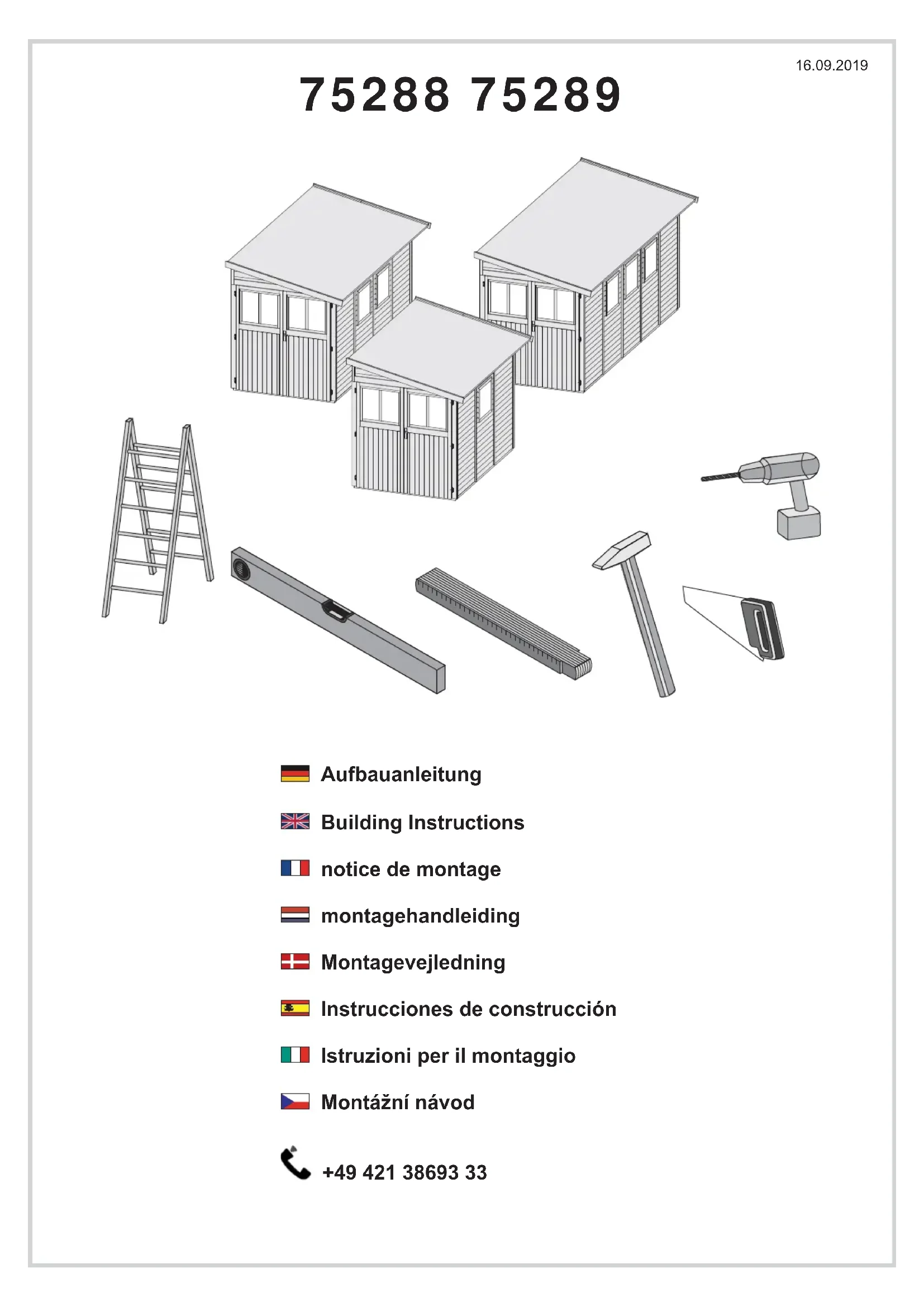 16.09.2019

75288 75289

Aufbauanleitung

Building Instructions

notice de montage

montagehandleiding

Montagevejledning

Instrucciones de construcción

Istruzioni per il montaggio

Montážní návod

+49 421 38693 33