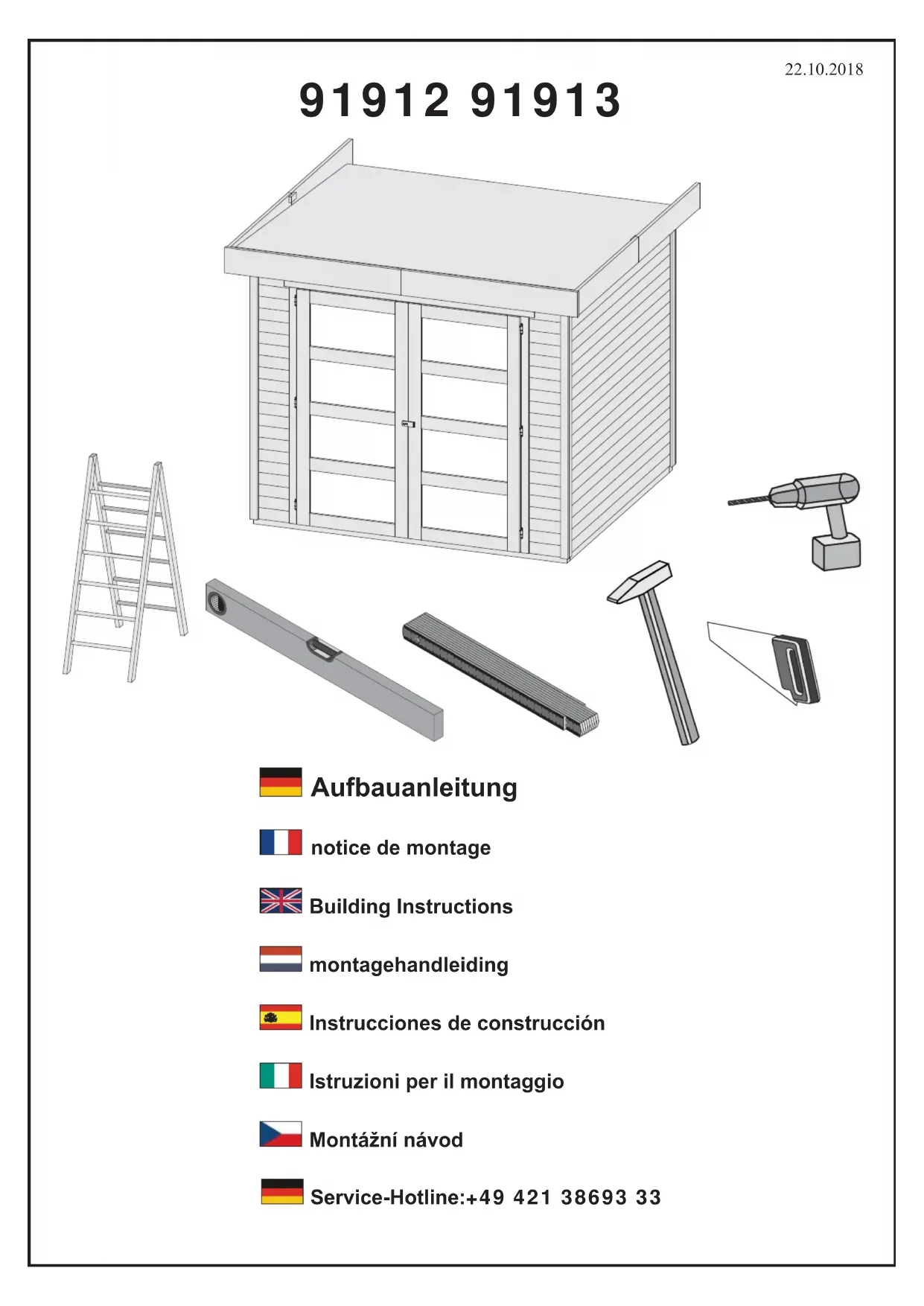 22.10.2018

91912 91913

Aufbauanleitung

notice de montage

Building Instructions

montagehandleiding

Instrucciones de construcción

Istruzioni per il montaggio

Montážní návod

Service-Hotline:+49 421 38693 33