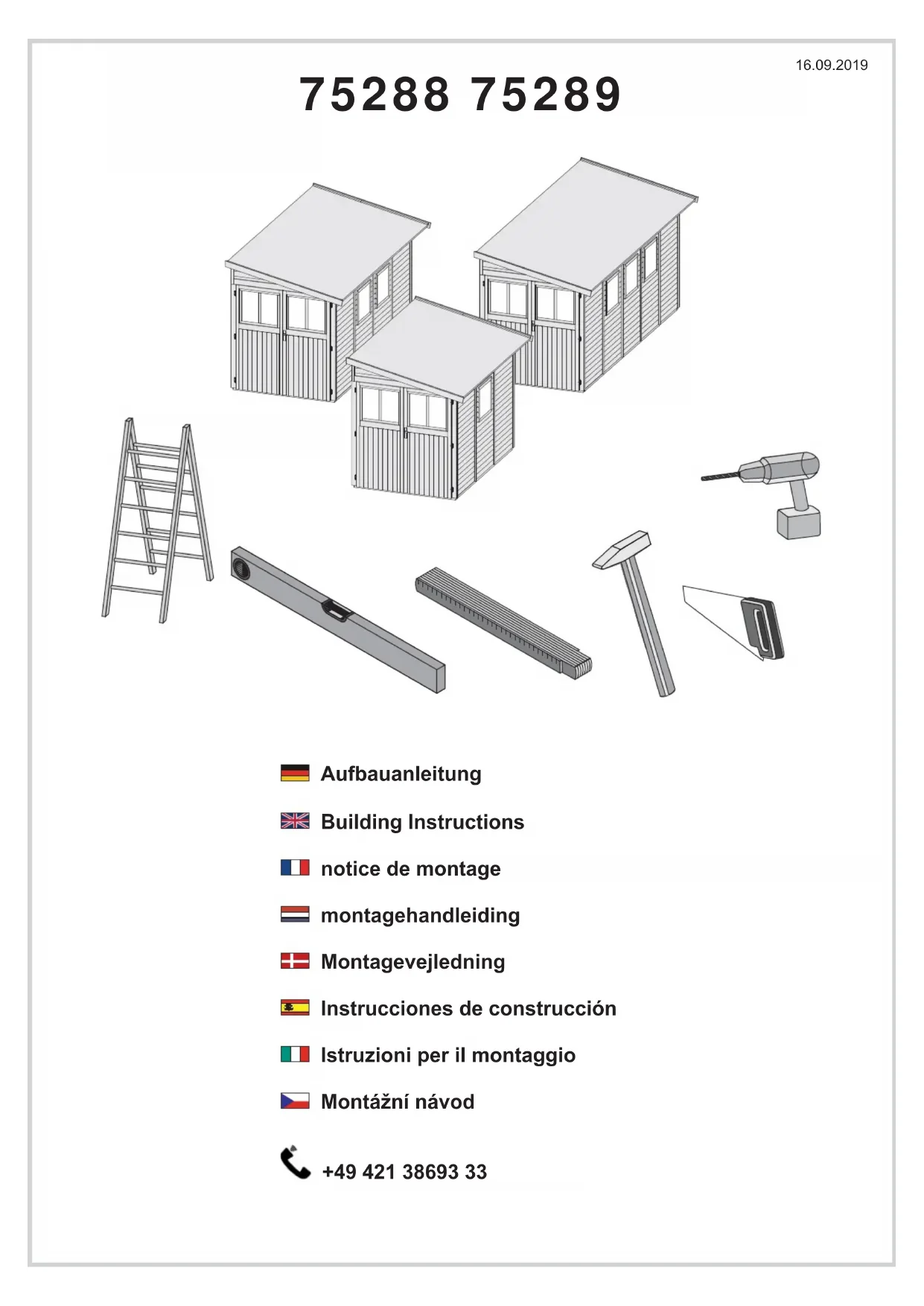 16.09.2019

75288 75289

Aufbauanleitung

Building Instructions

notice de montage

montagehandleiding

Montagevejledning

Instrucciones de construcción

Istruzioni per il montaggio

Montážní návod

+49 421 38693 33